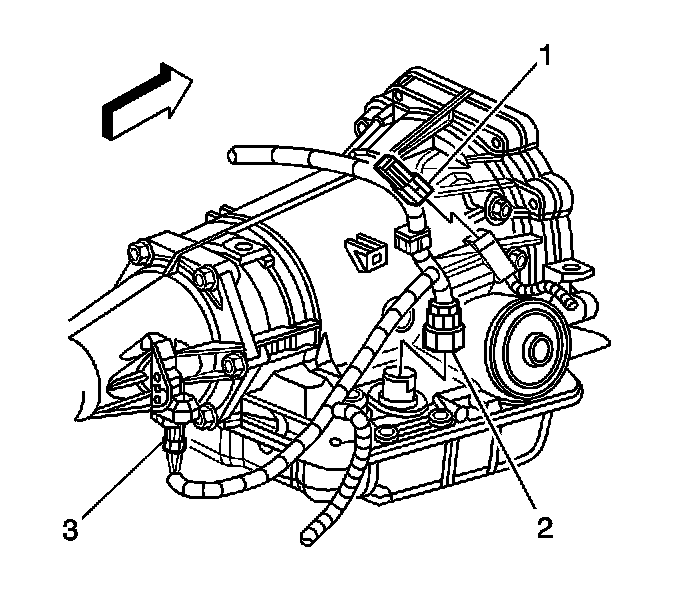 1
2
3