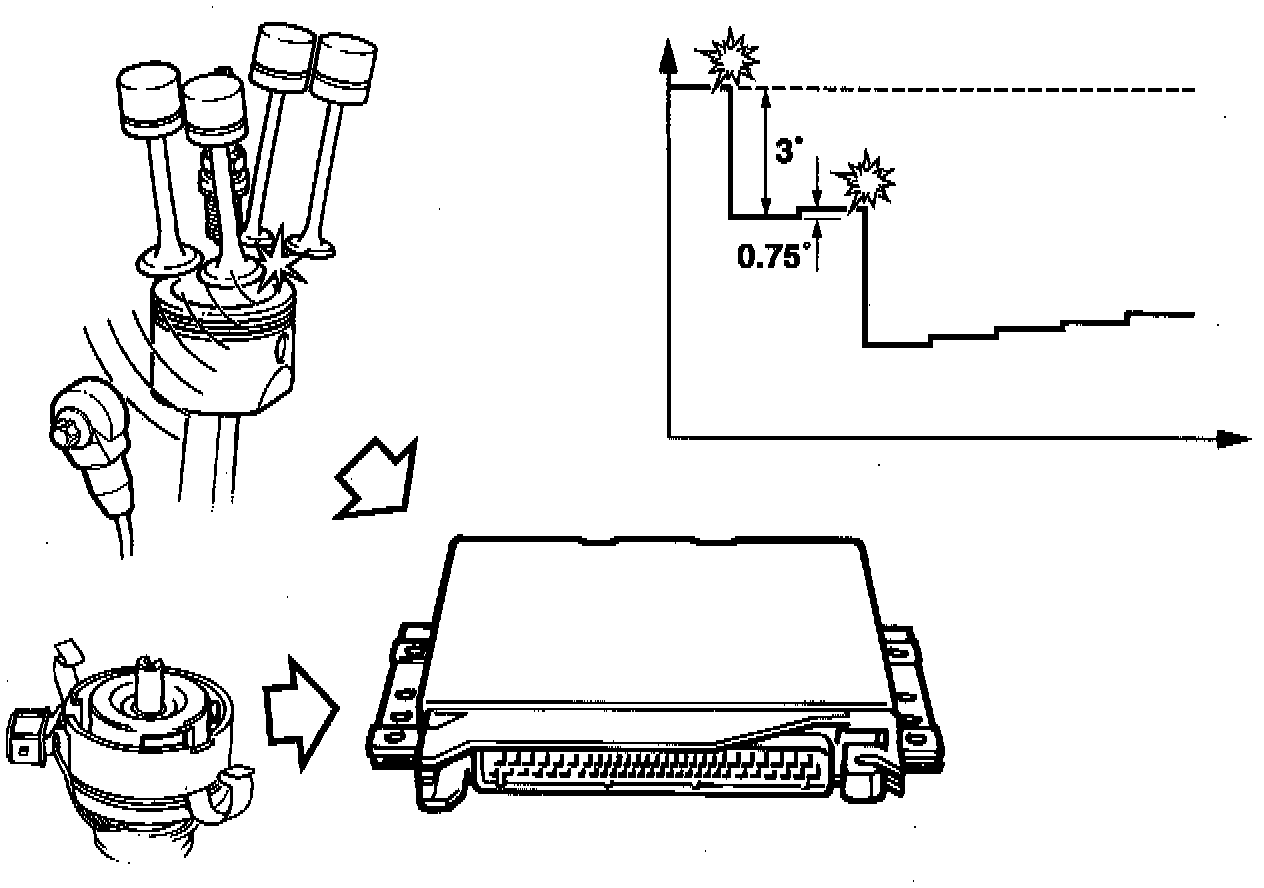 3°

0.75°