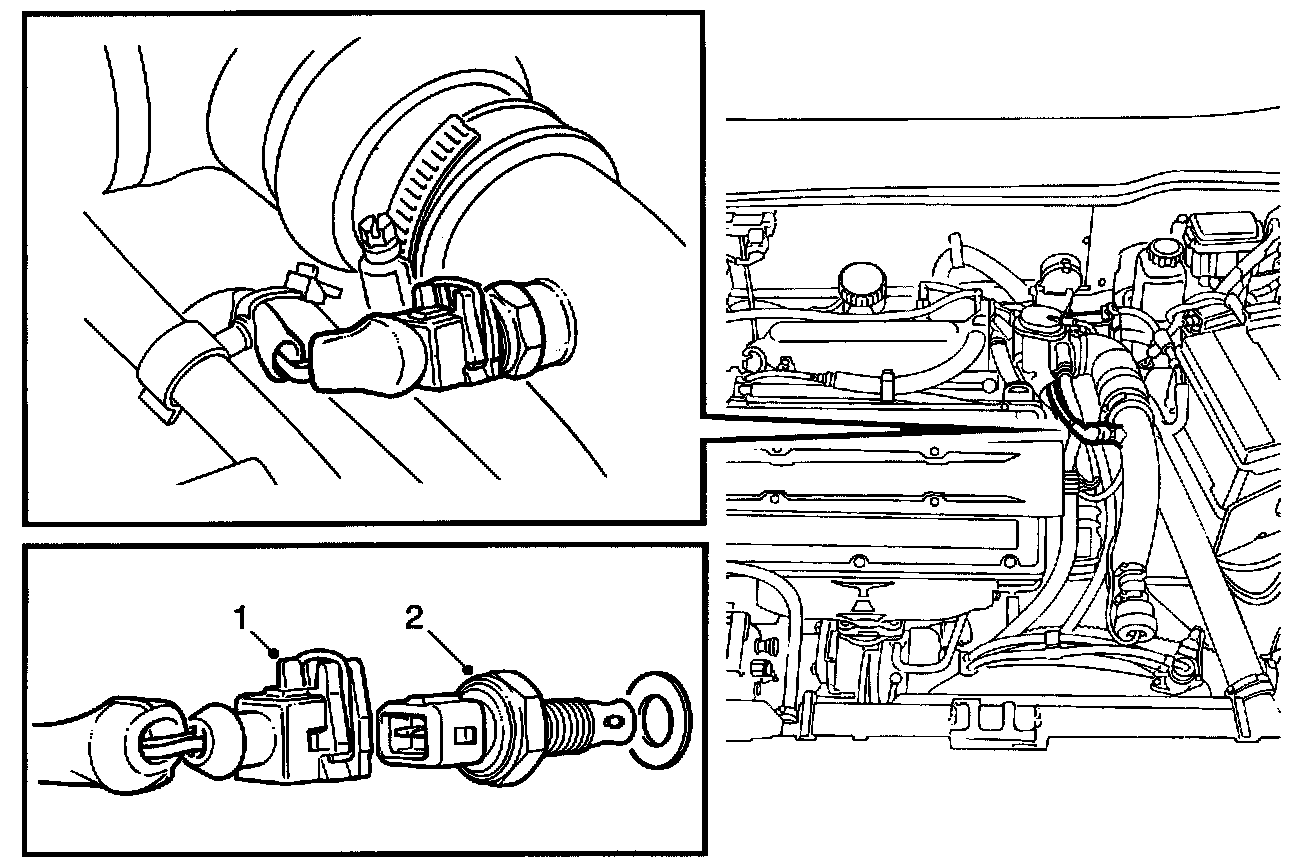 1
2