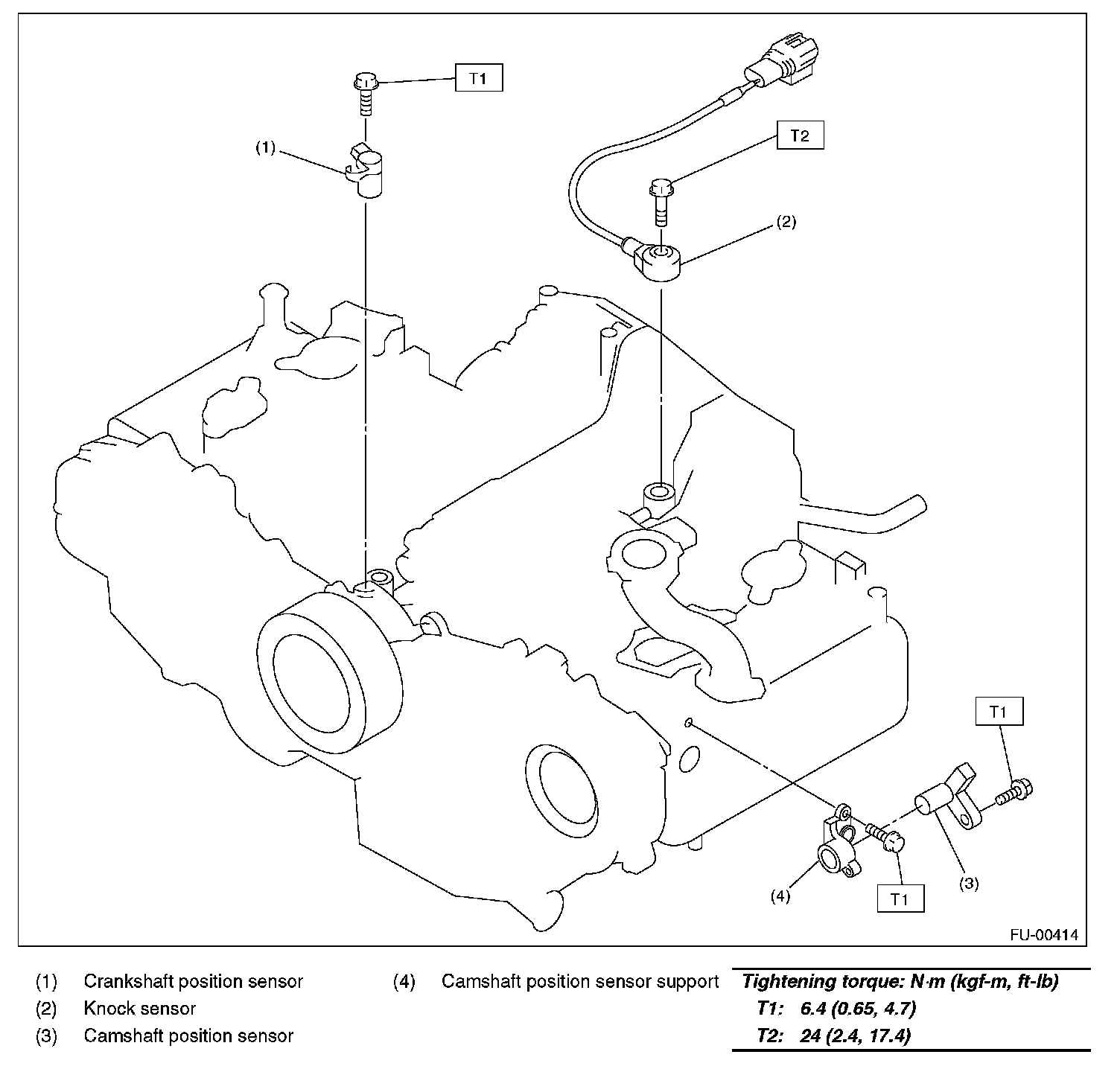 T1
(1)
T2
(2)
T1
(3)
(4)
T1
FU-00414

(1) Crankshaft position sensor
(2) Knock sensor
(3) Camshaft position sensor

(4) Camshaft position sensor support

Tightening torque: N·m (kgf-m, ft-lb)
T1: 6.4 (0.65, 4.7)
T2: 24 (2.4, 17.4)