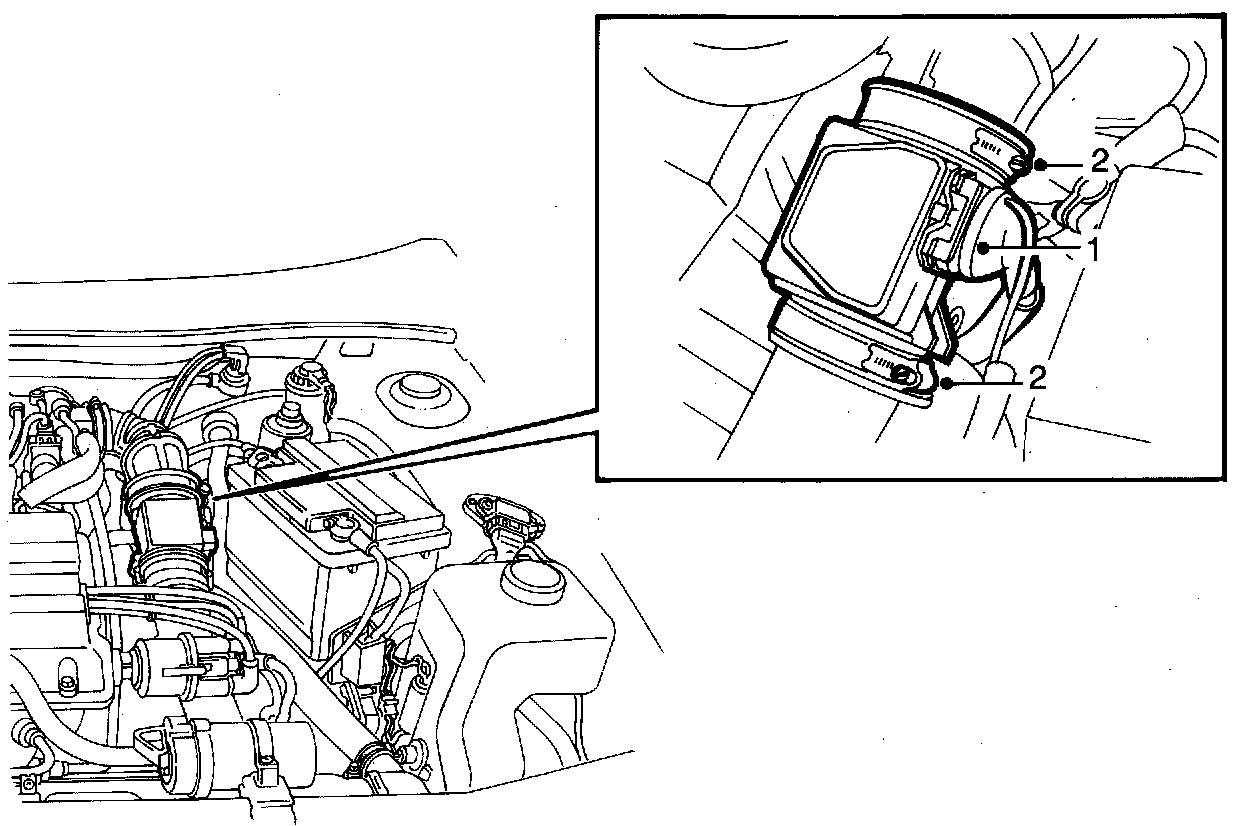 2
1
2