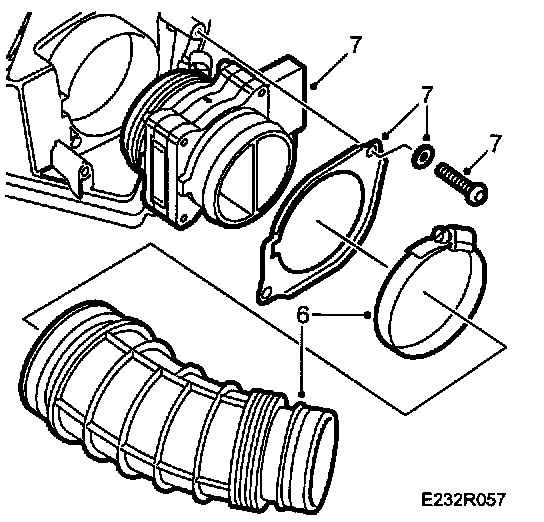 7
7
7
6
E232R057