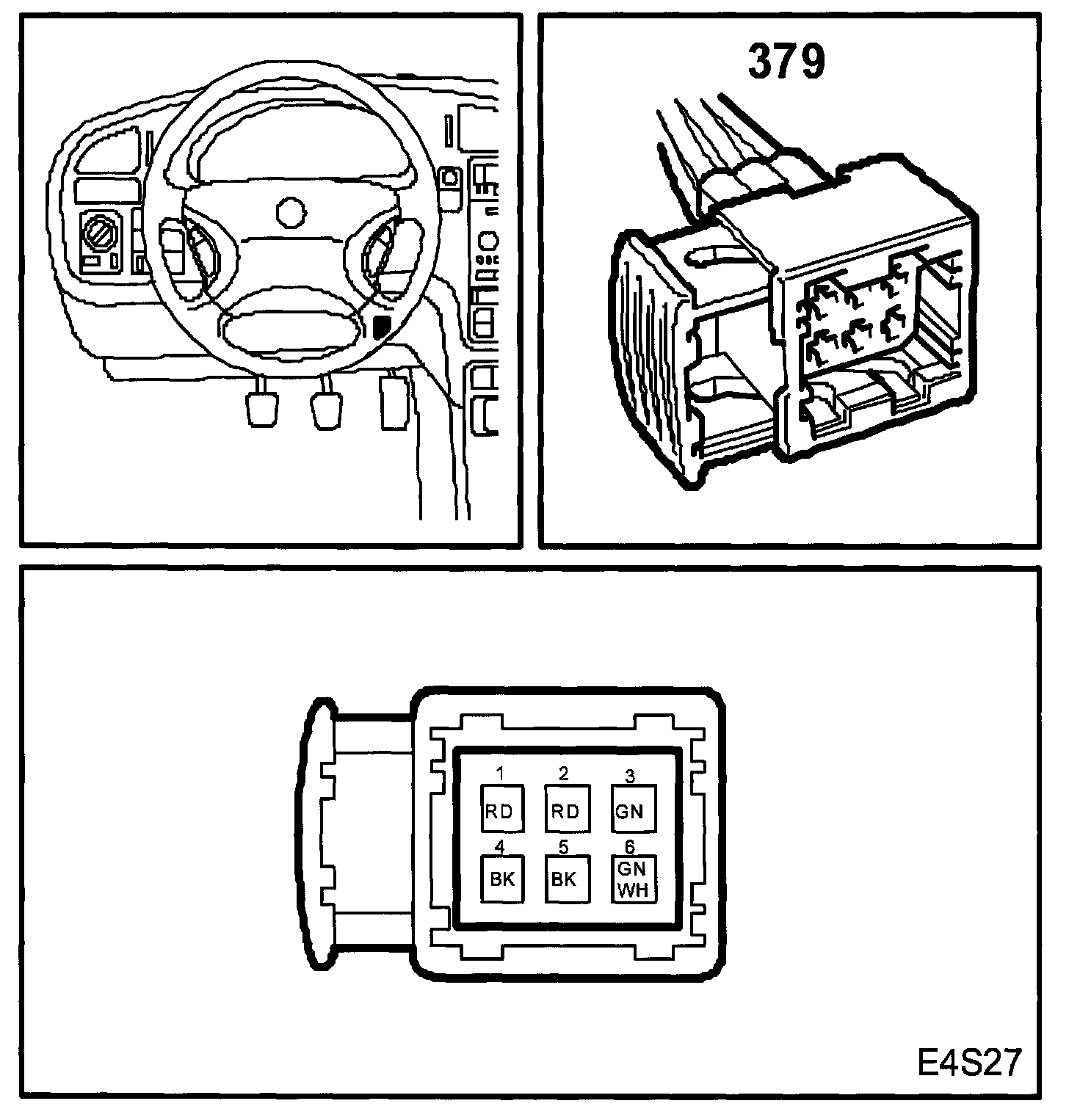 379

1
RD
2
RD
3
GN
4
BK
5
BK
6
GN
WH

E4S27