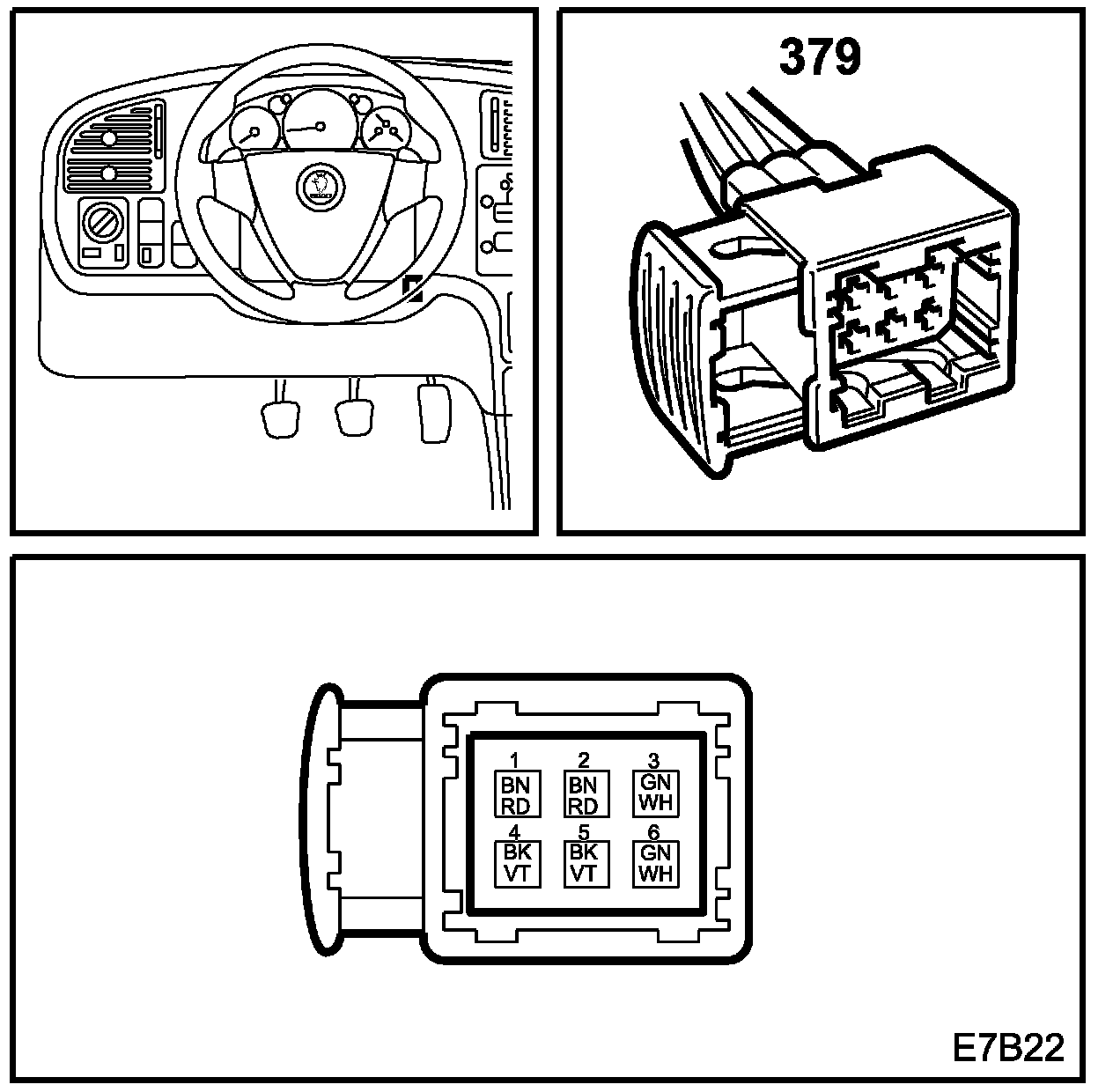 379

1
BN
RD
2
BN
RD
3
GN
WH
4
BK
VT
5
BK
VT
6
GN
WH

E7B22