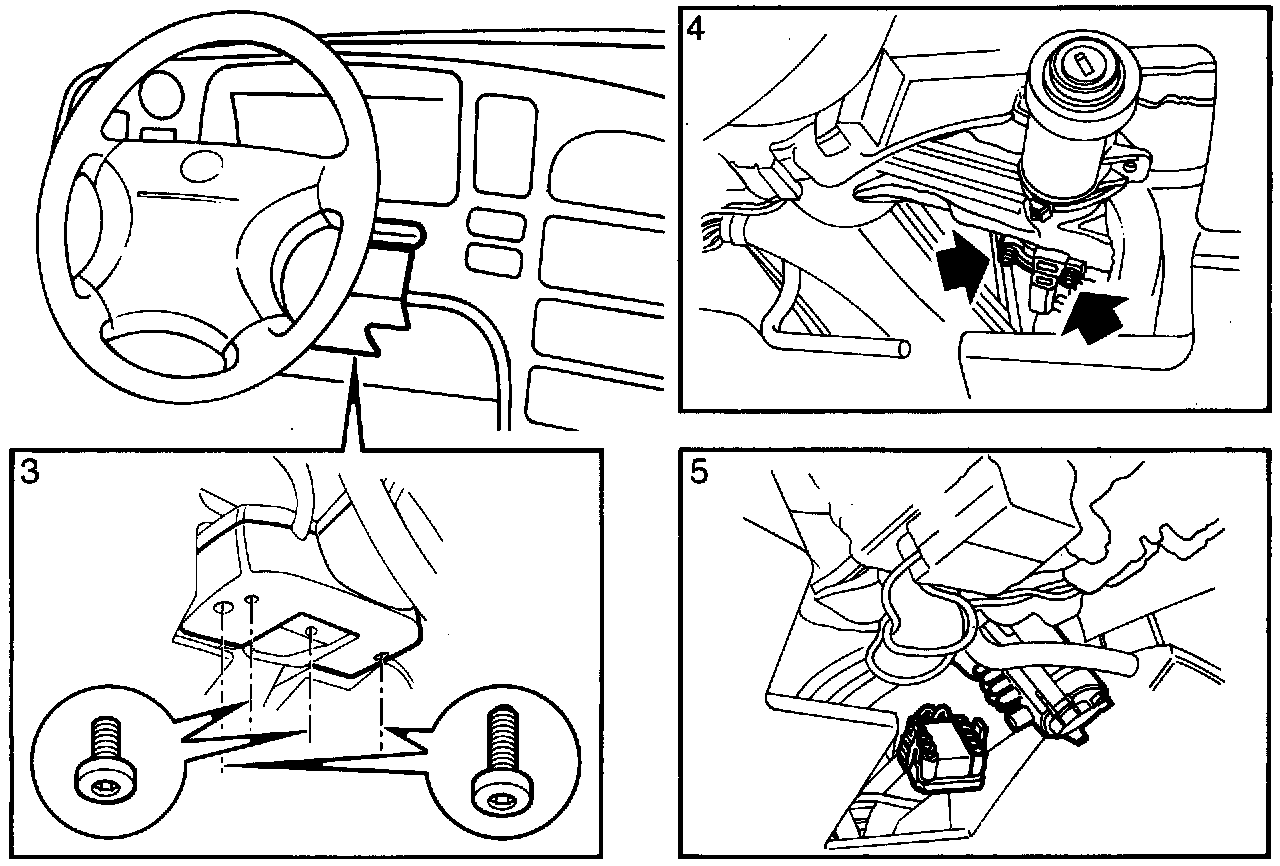 4

3

5