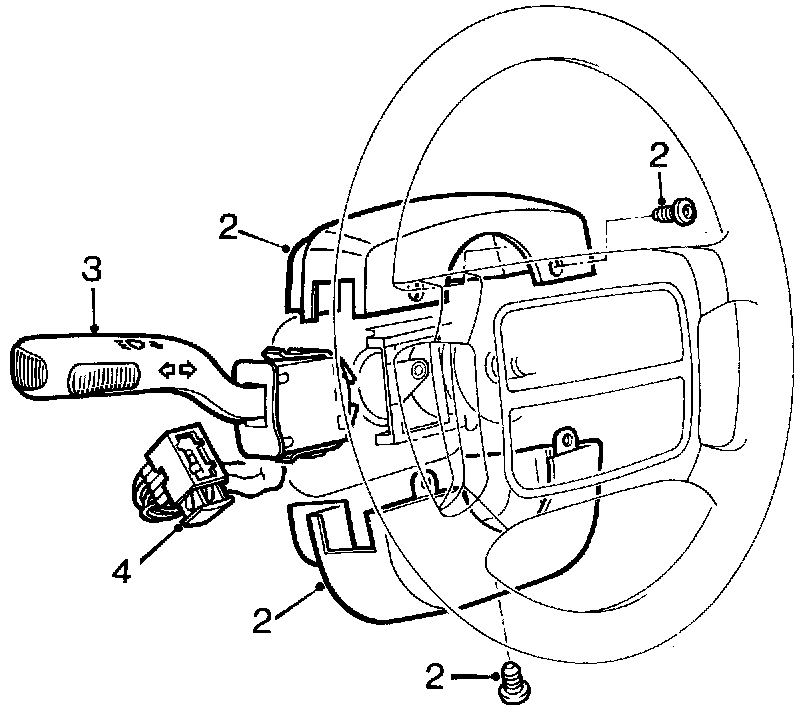 2
2
3
4
2
2