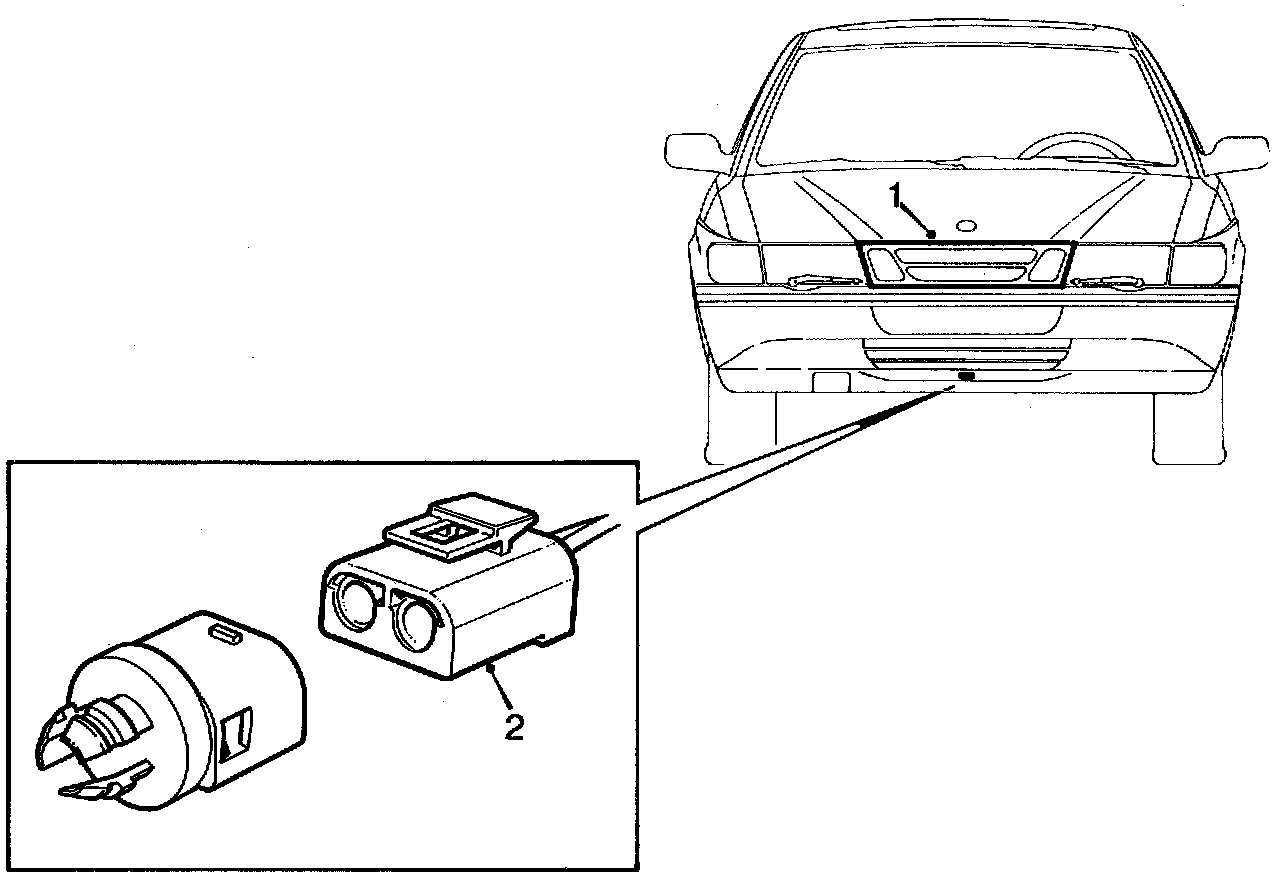 1
2