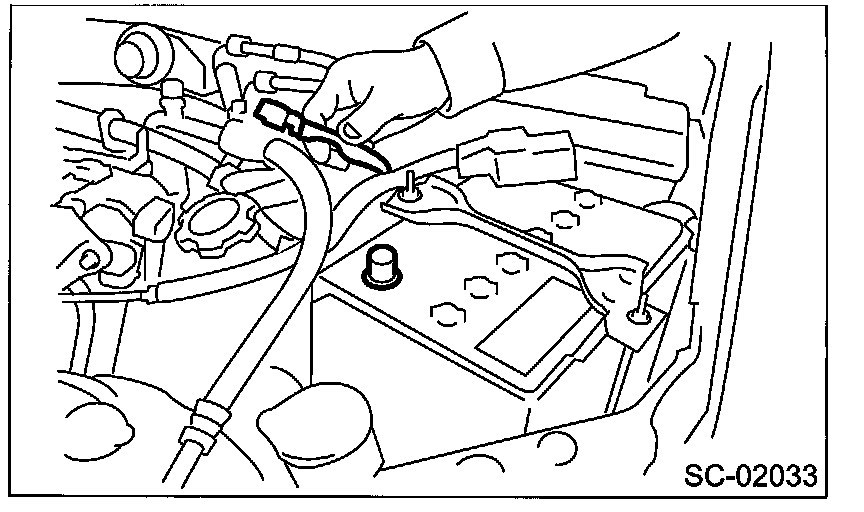 SC-02033