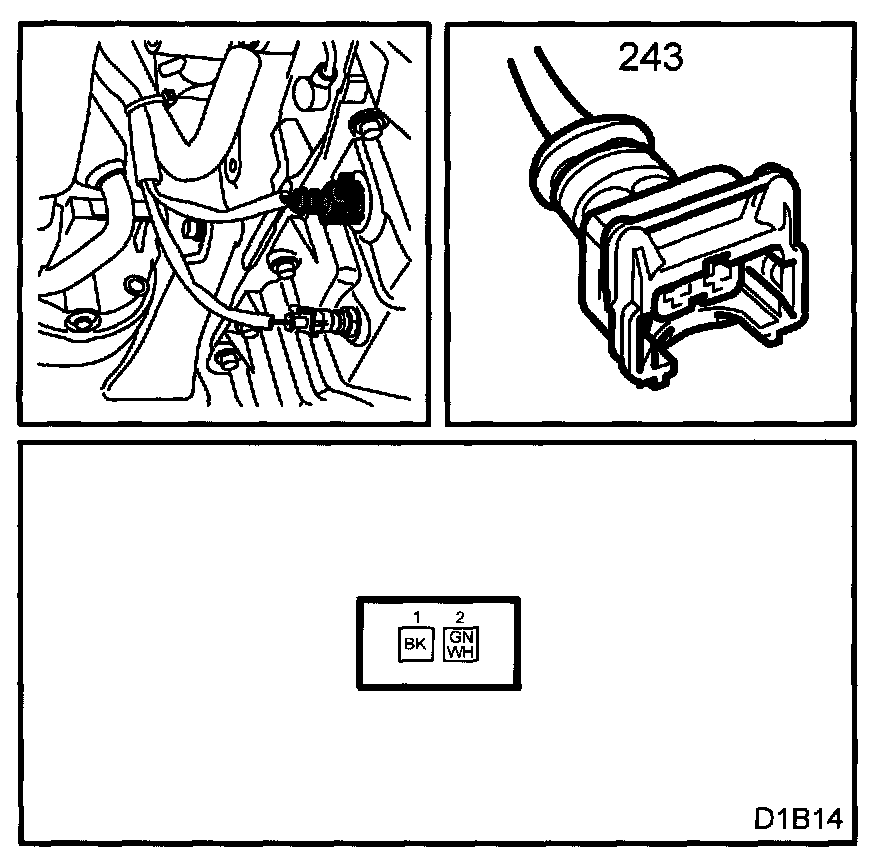 243

1 2
BK GN WH

D1B14