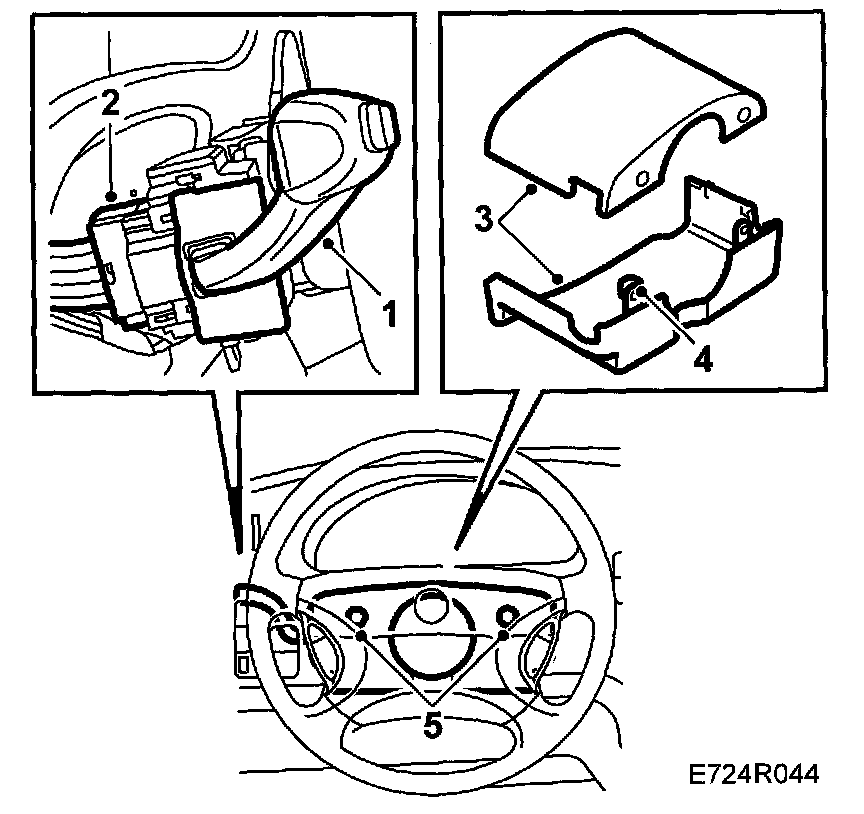 2
1
3
4
5
E724R044