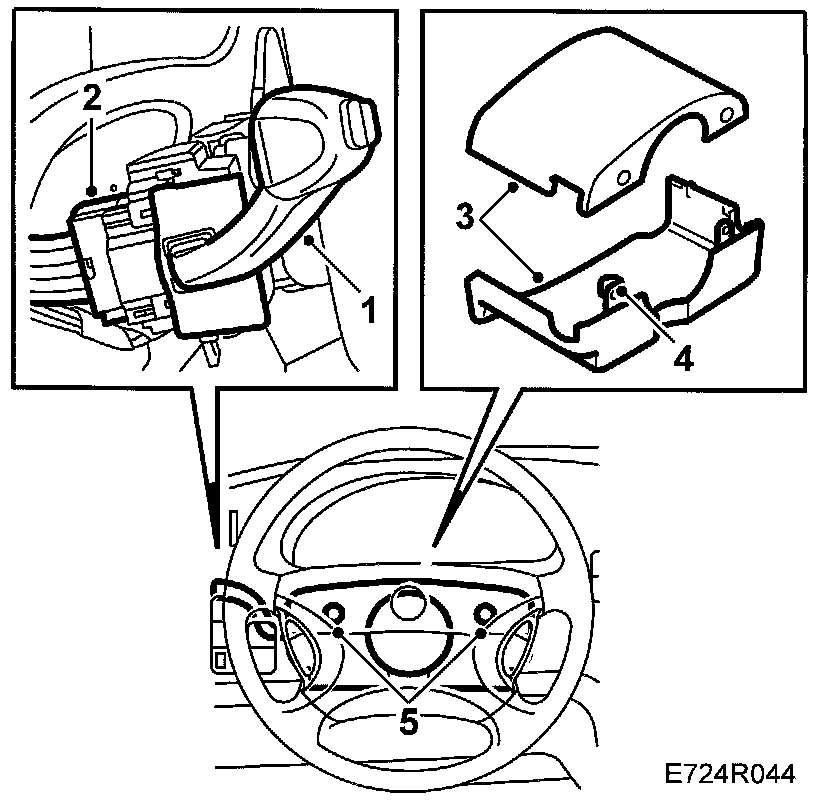 2
1
3
4
5
E724R044