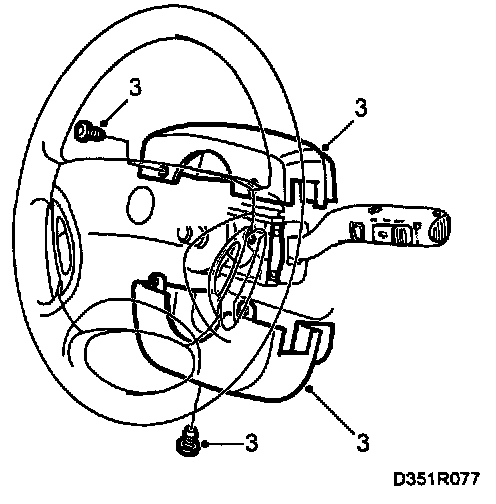 3
3
3
3
D351R077