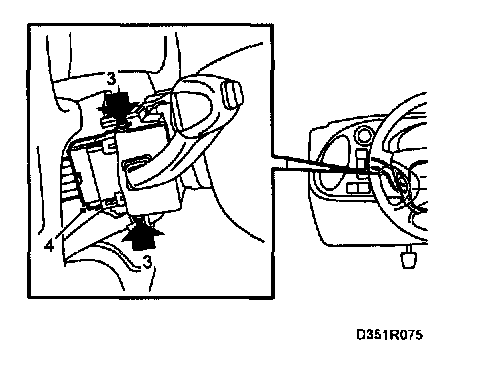 3
4
3
D351R075