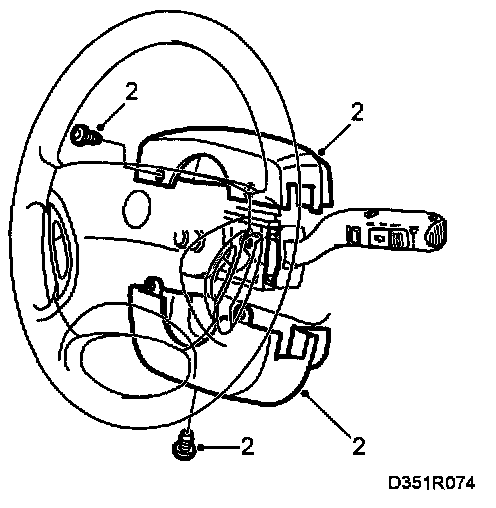 2
2
2
2
D351R074