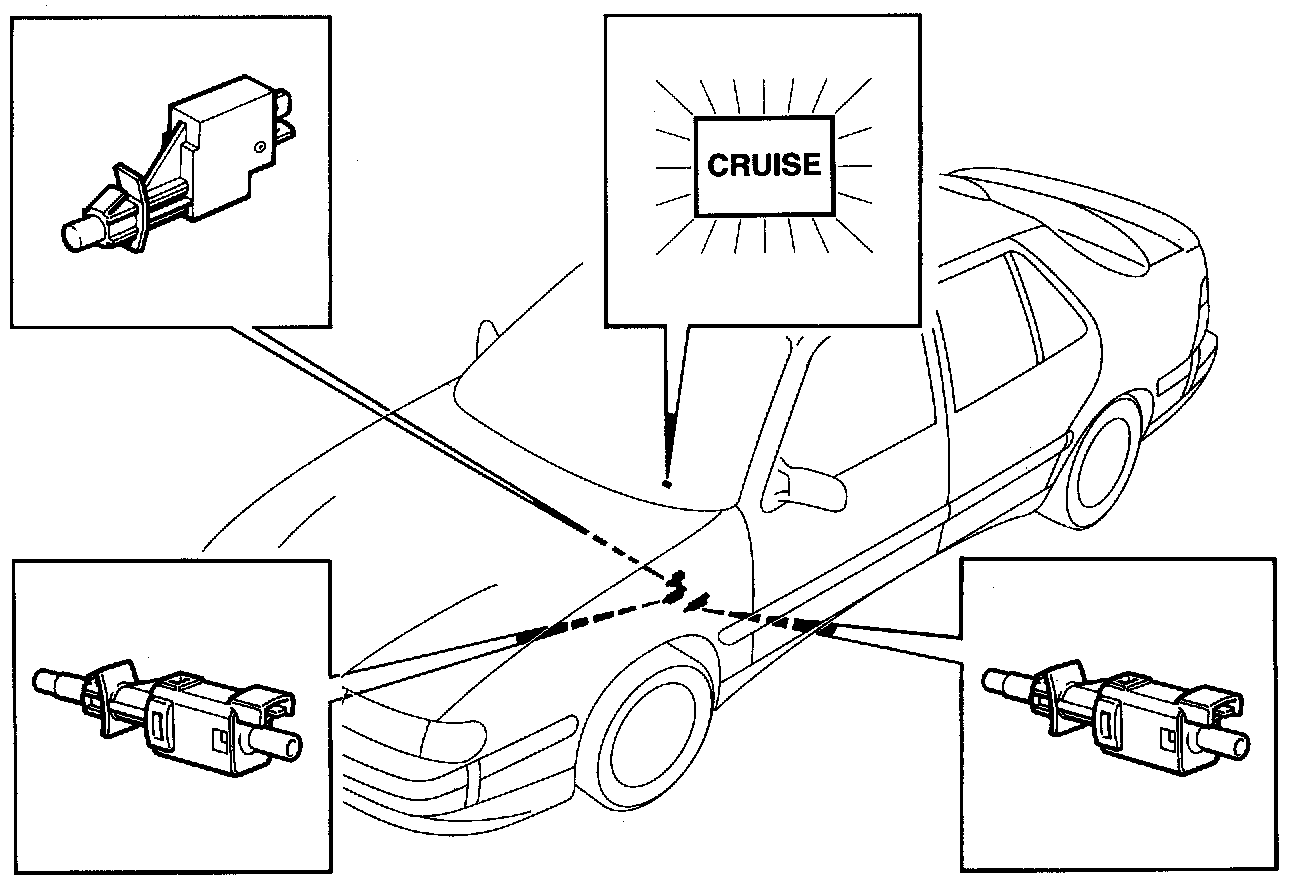 CRUISE