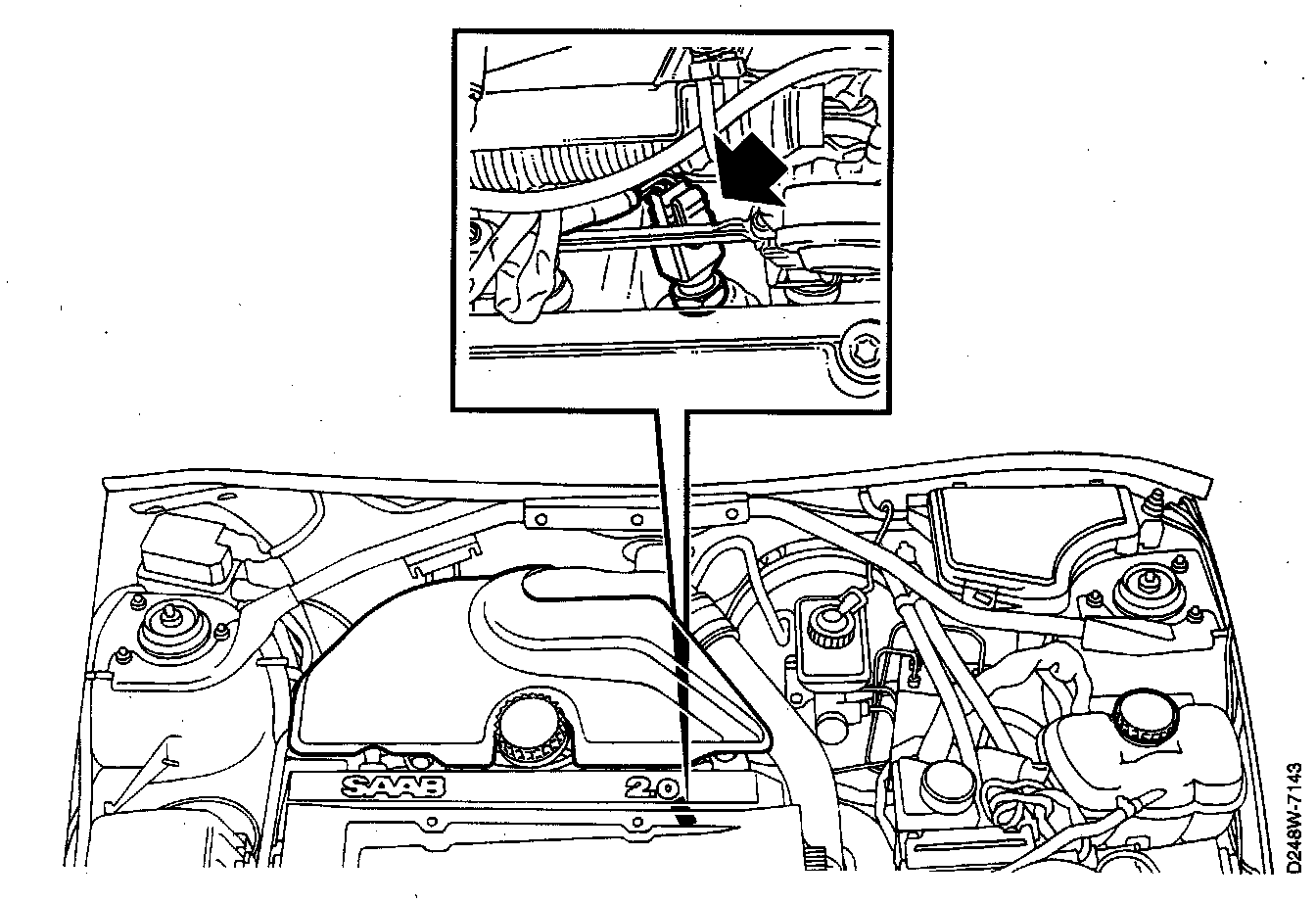 SAAB
2.0
D248W-7143