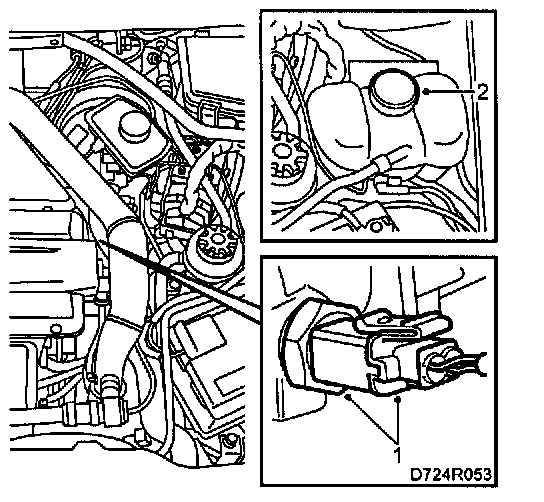 2

1

D724R053