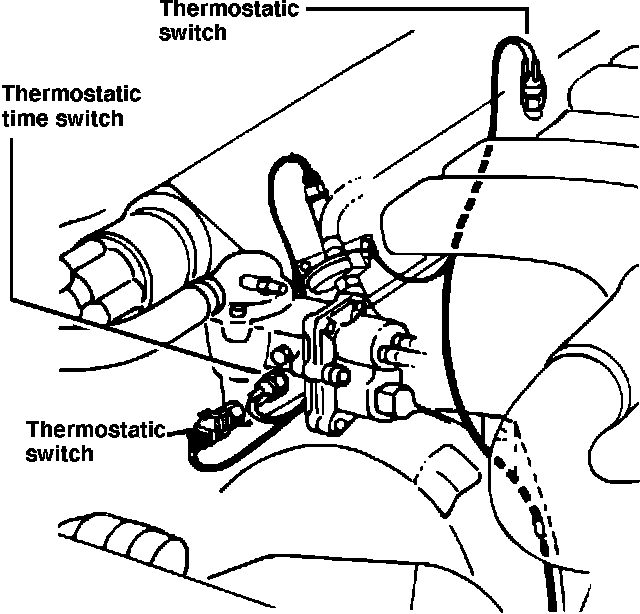 Thermostatic switch

Thermostatic time switch

Thermostatic switch