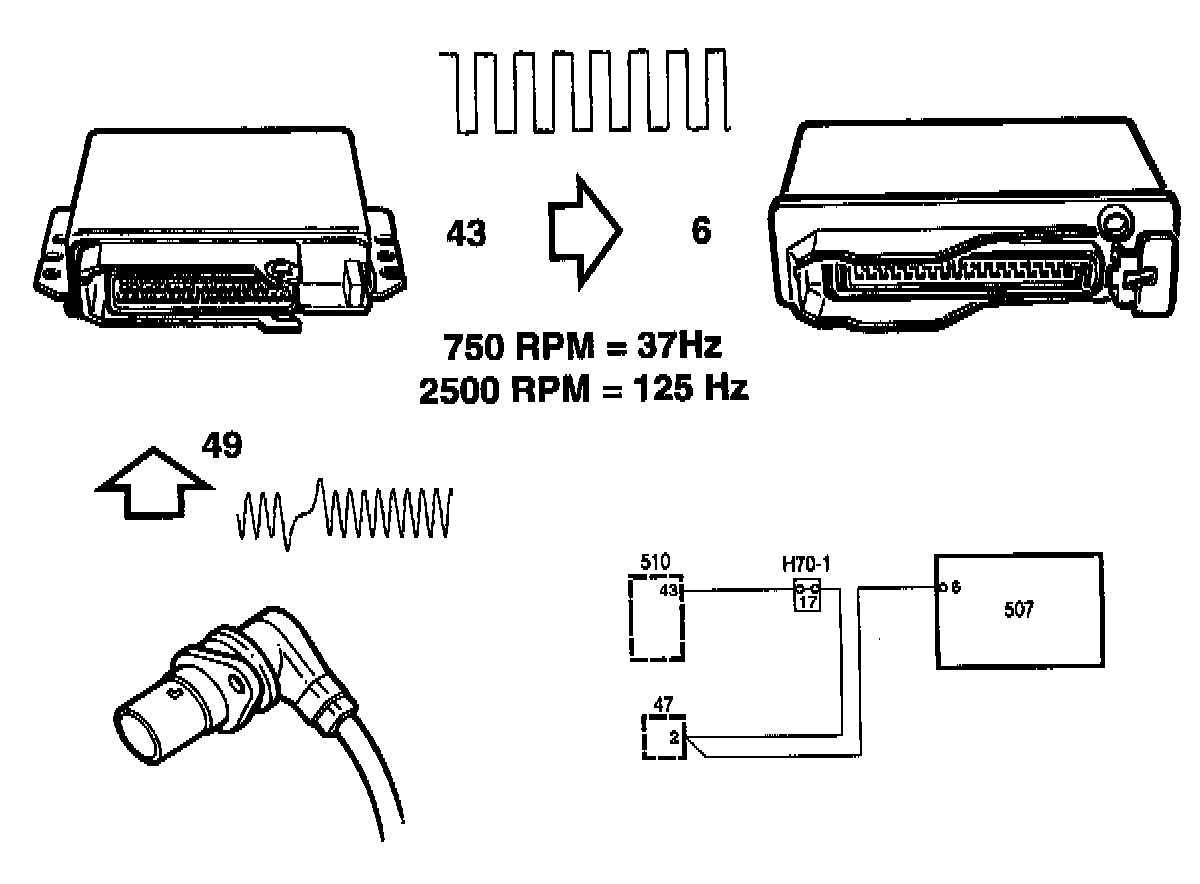 43

6

750 RPM = 37Hz
2500 RPM = 125 Hz

49

510
43

H70-1
17

6

507

47
2