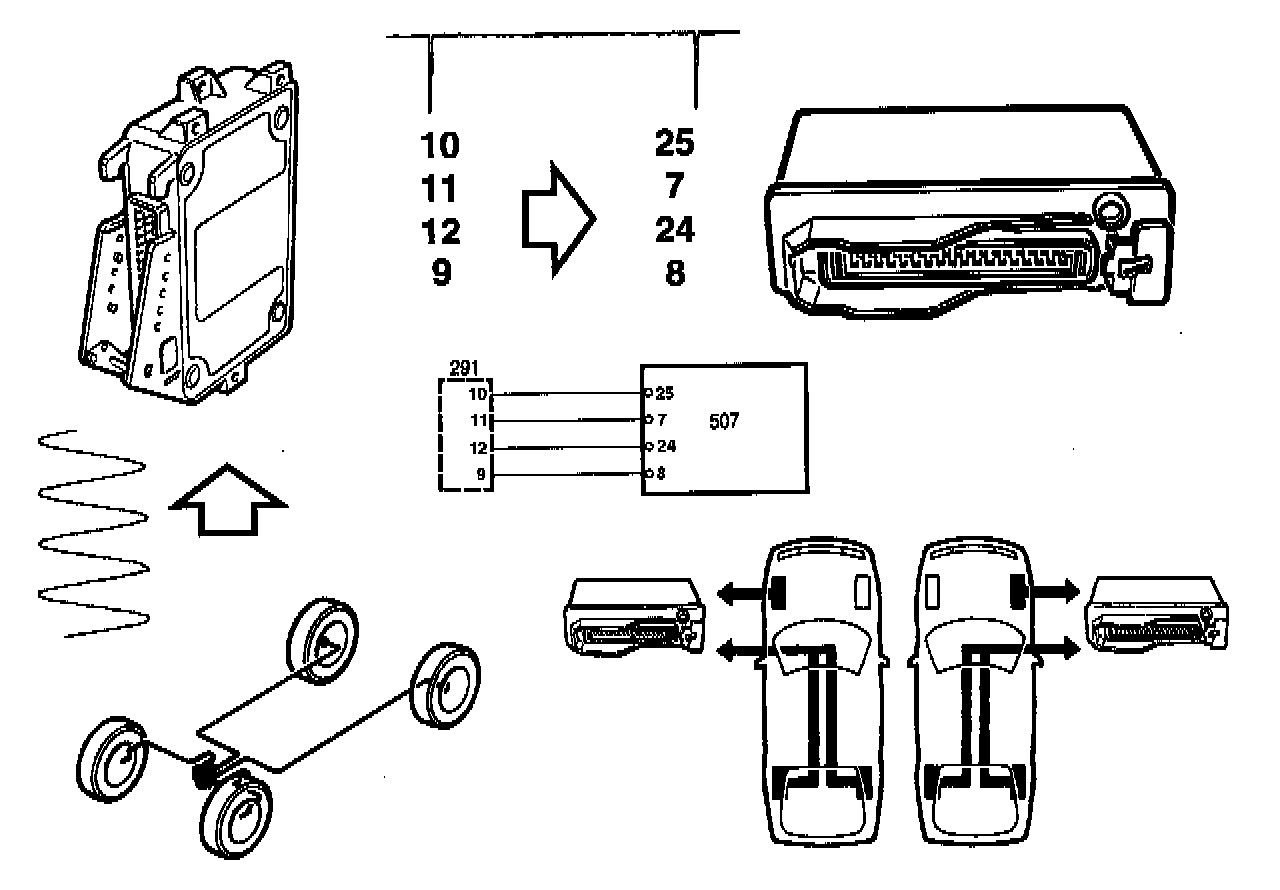 10
11
12
9

25
7
24
8

291
10
11
12
9

25
7
24
8
507