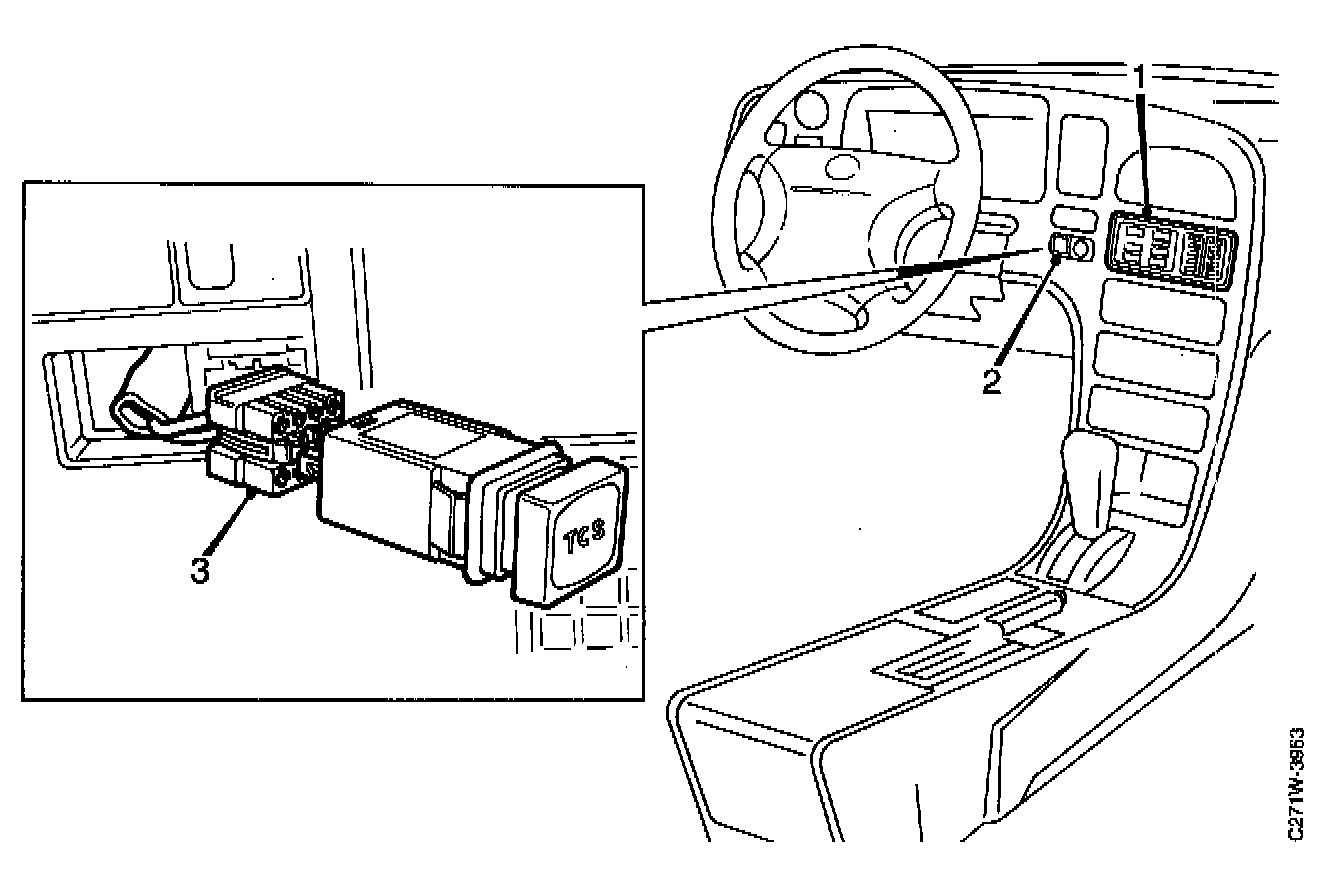 1
2
3
TCS
C271W-3953