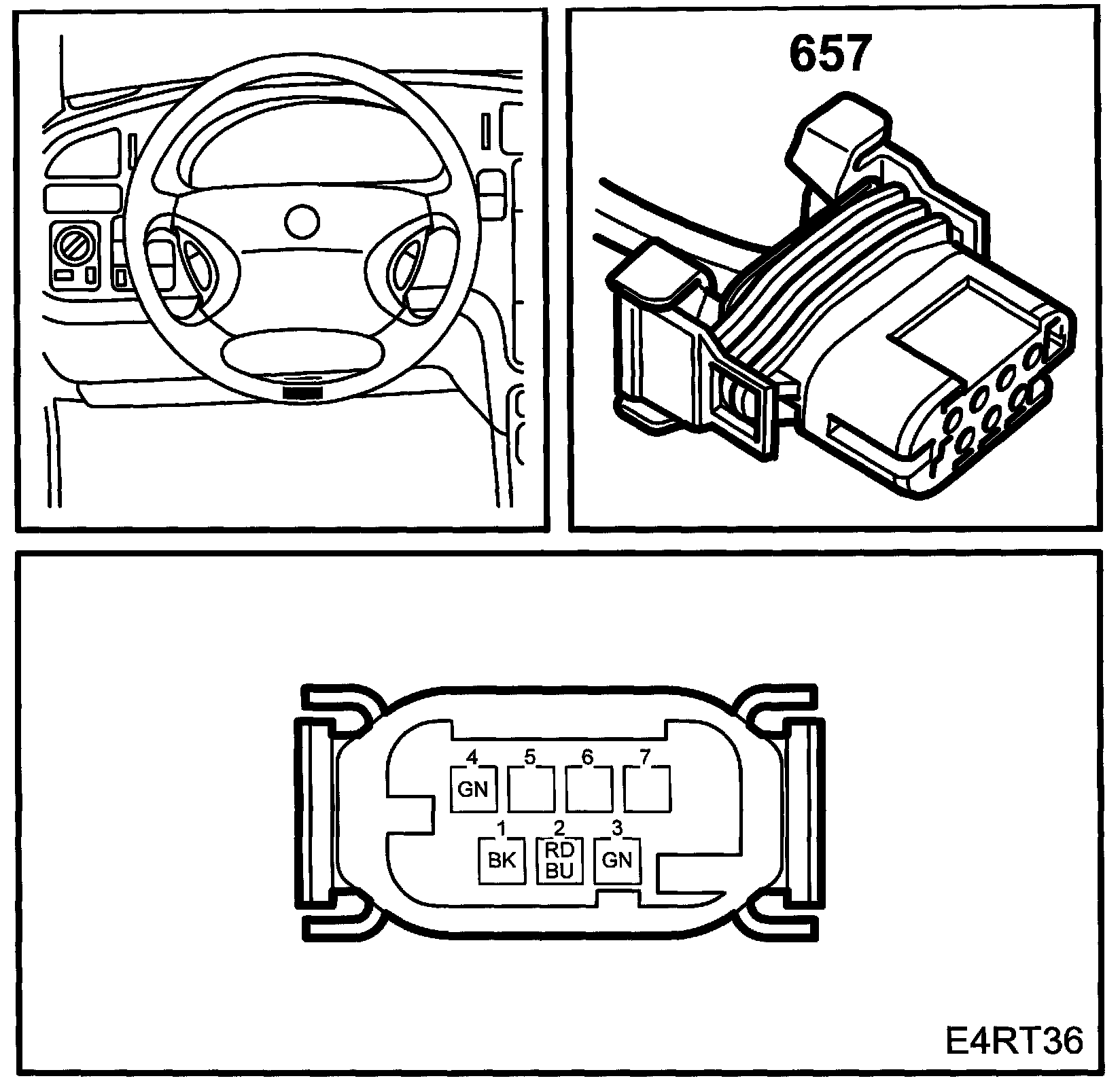 657

4
GN
5
6
7
1
BK
2
RD
BU
3
GN

E4RT36