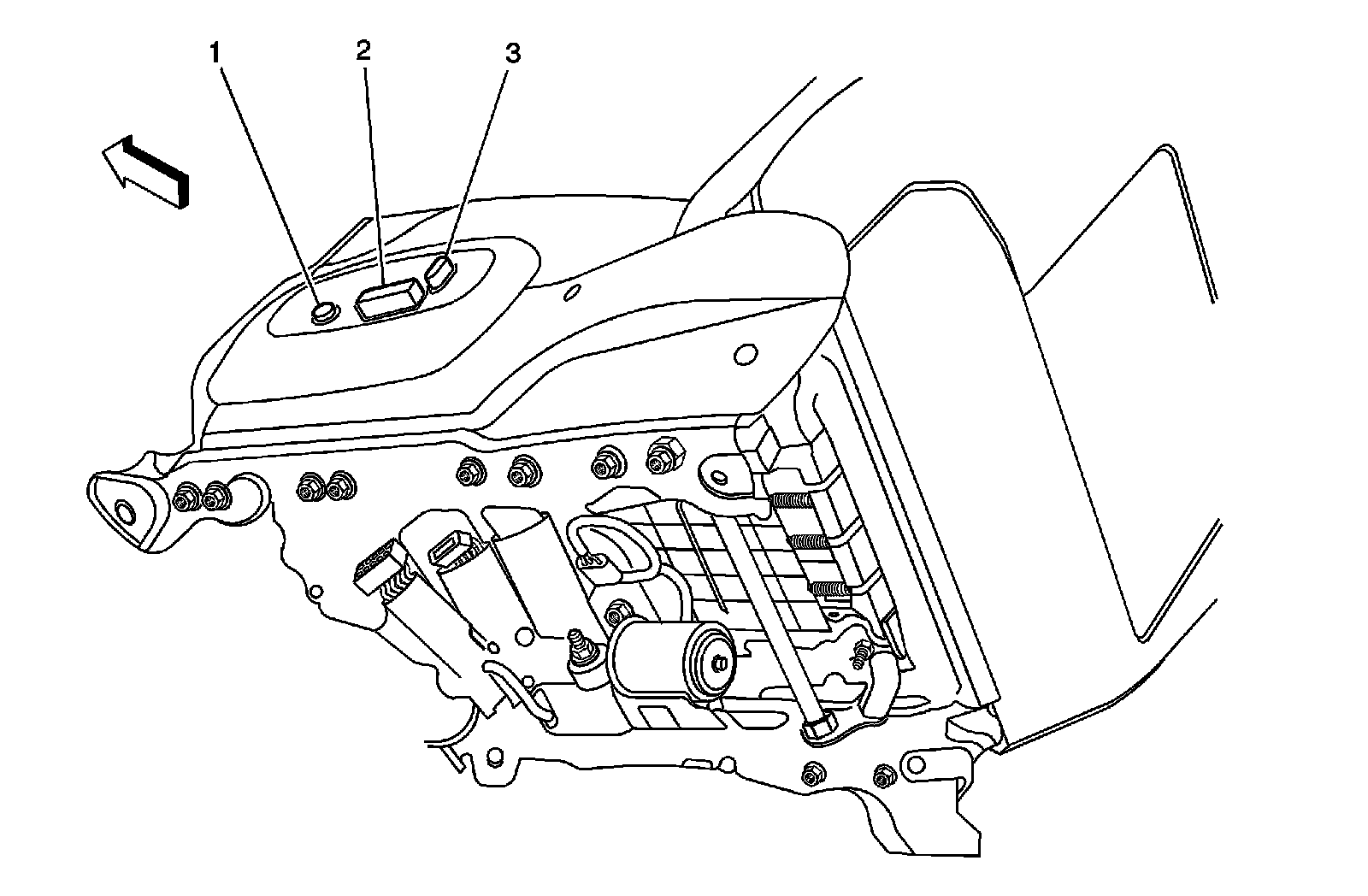 1
2
3