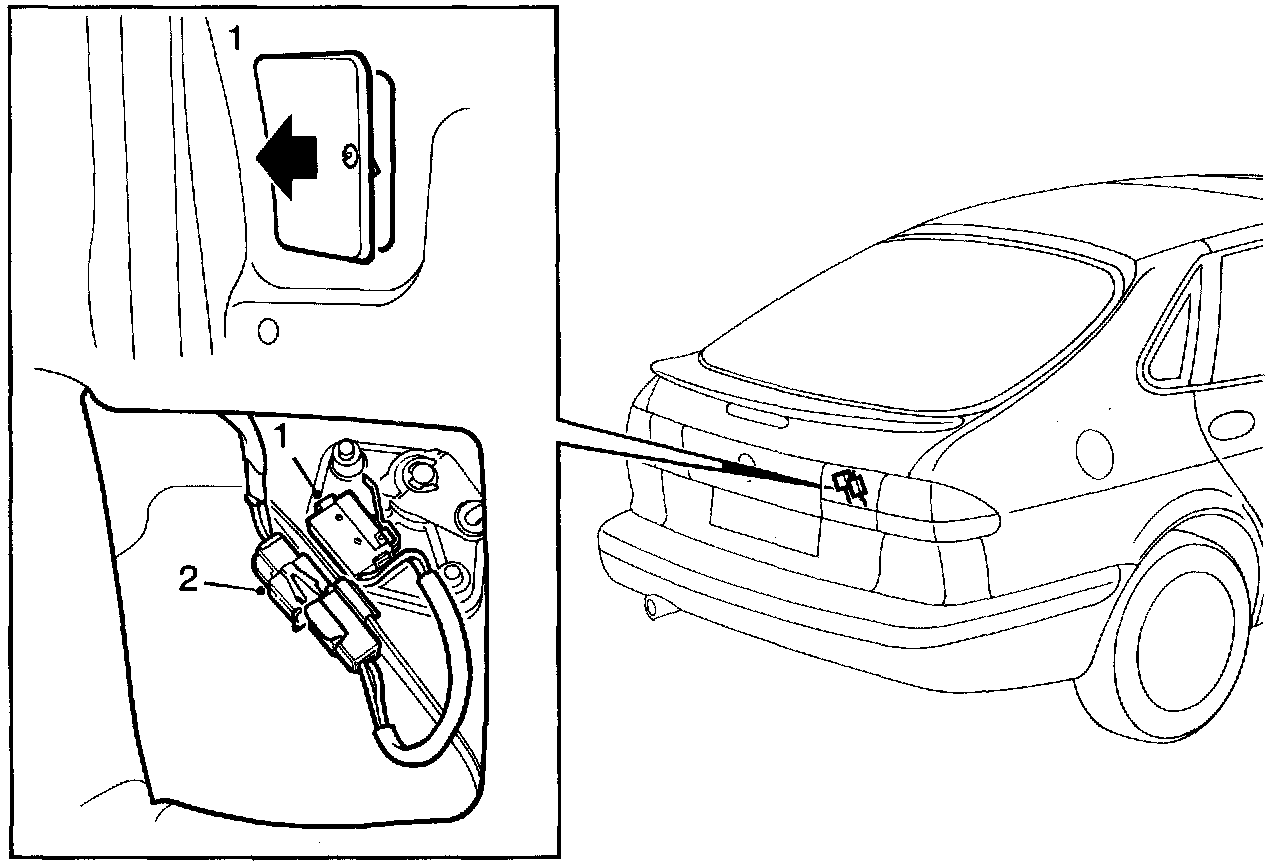 1

1

2