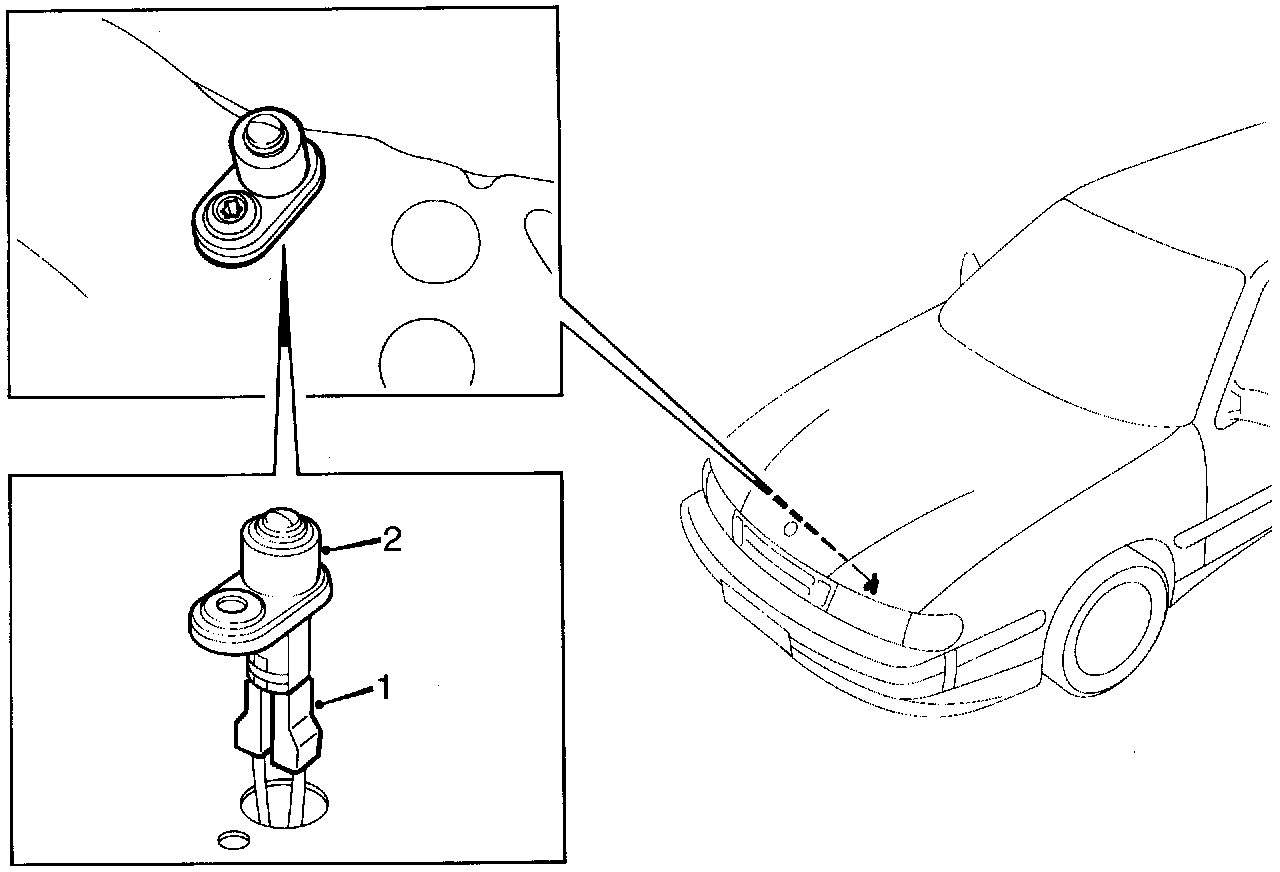 2
1