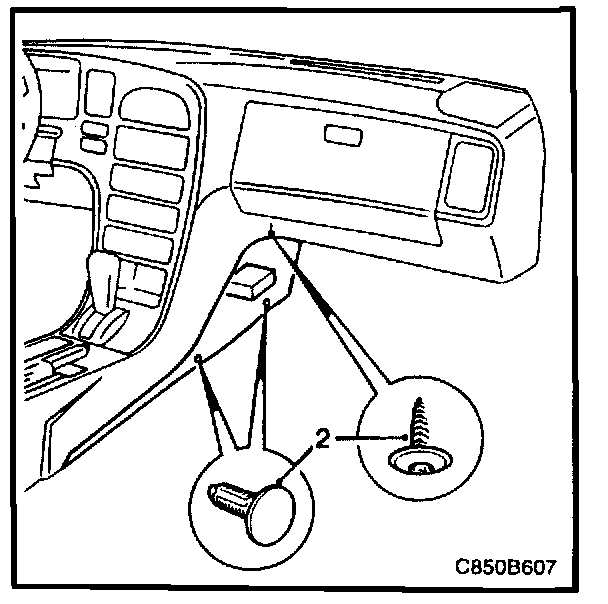 2

C850B607