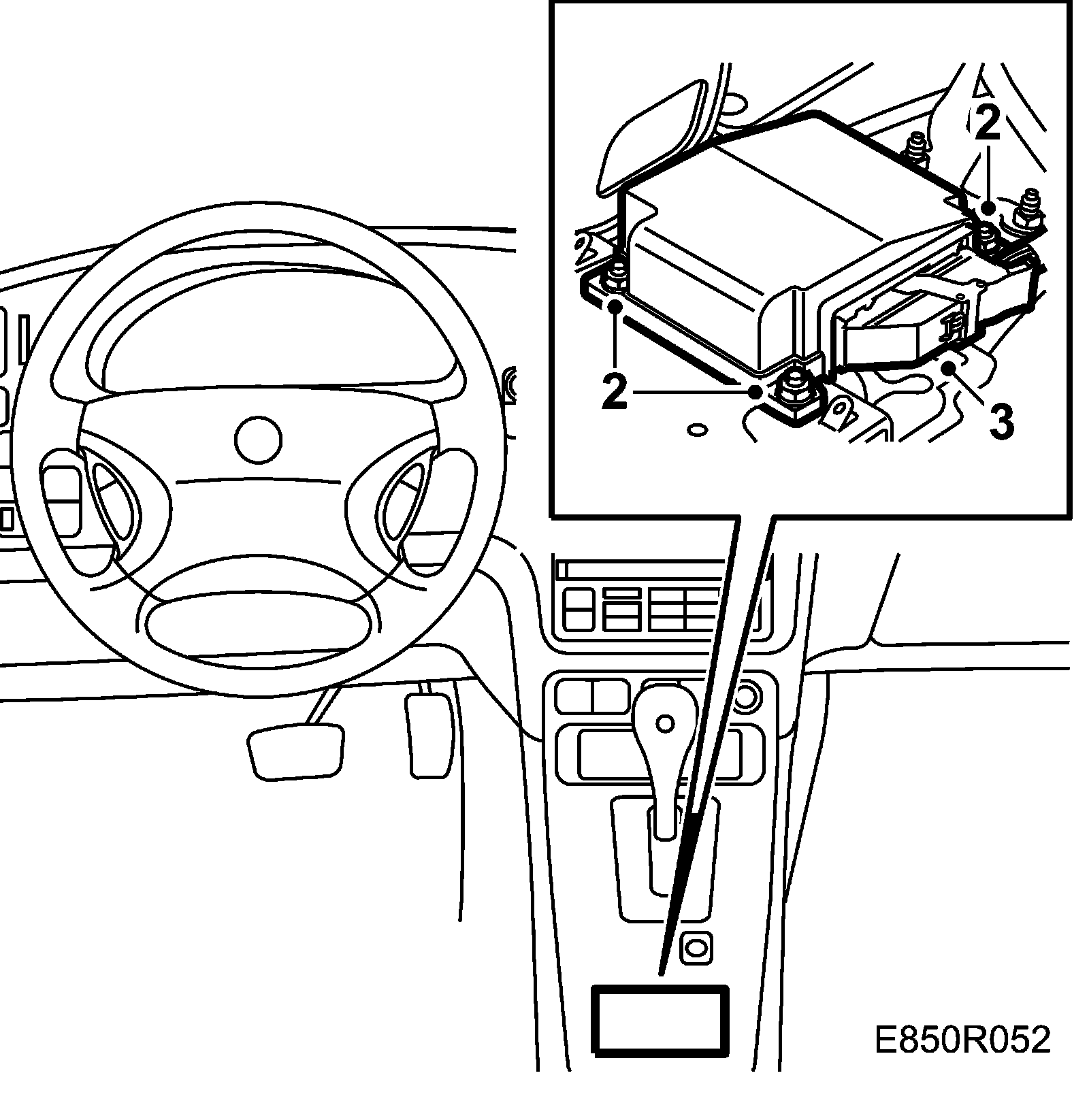 2
2
3
E850R052