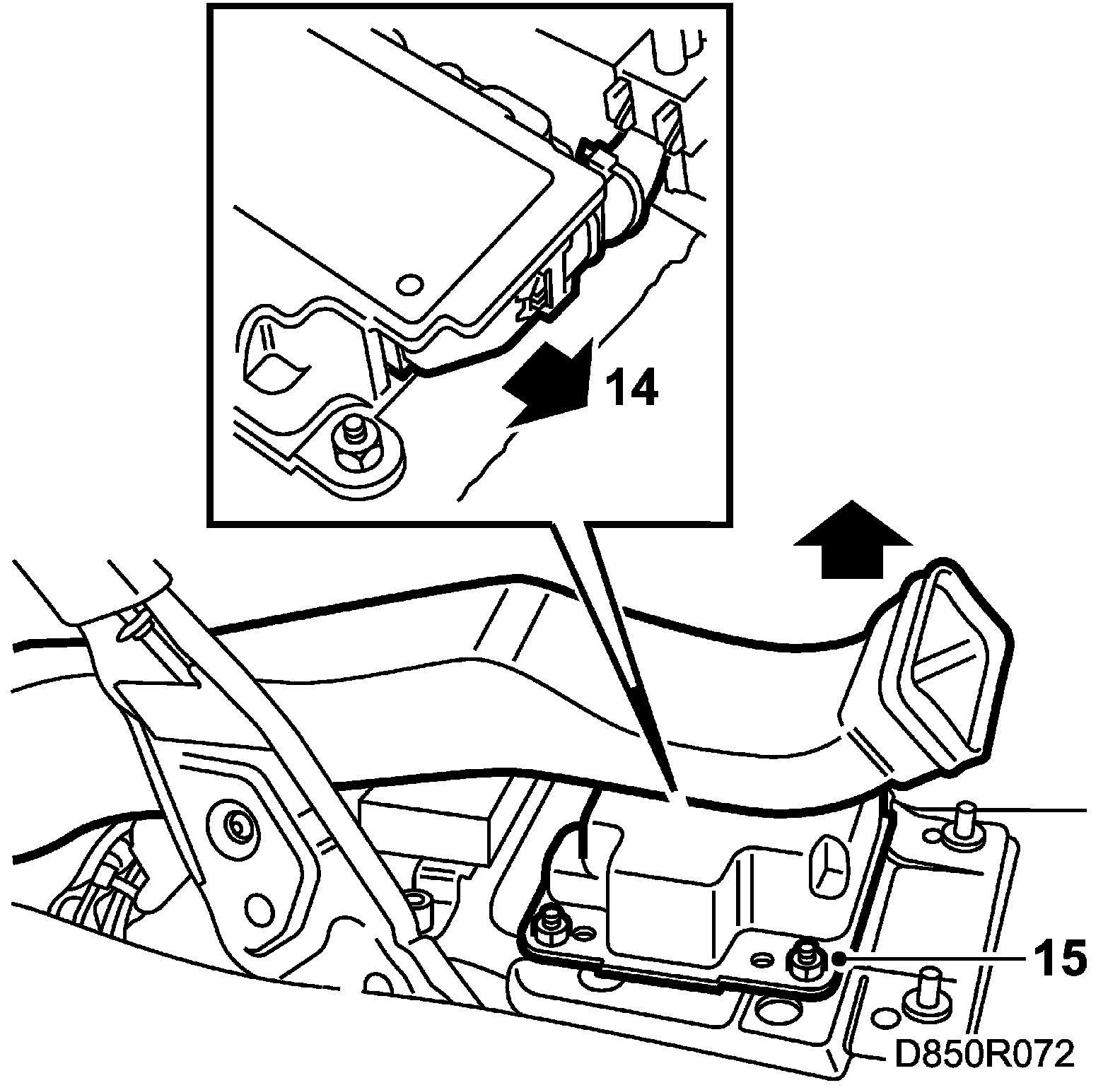 14

15

D850R072