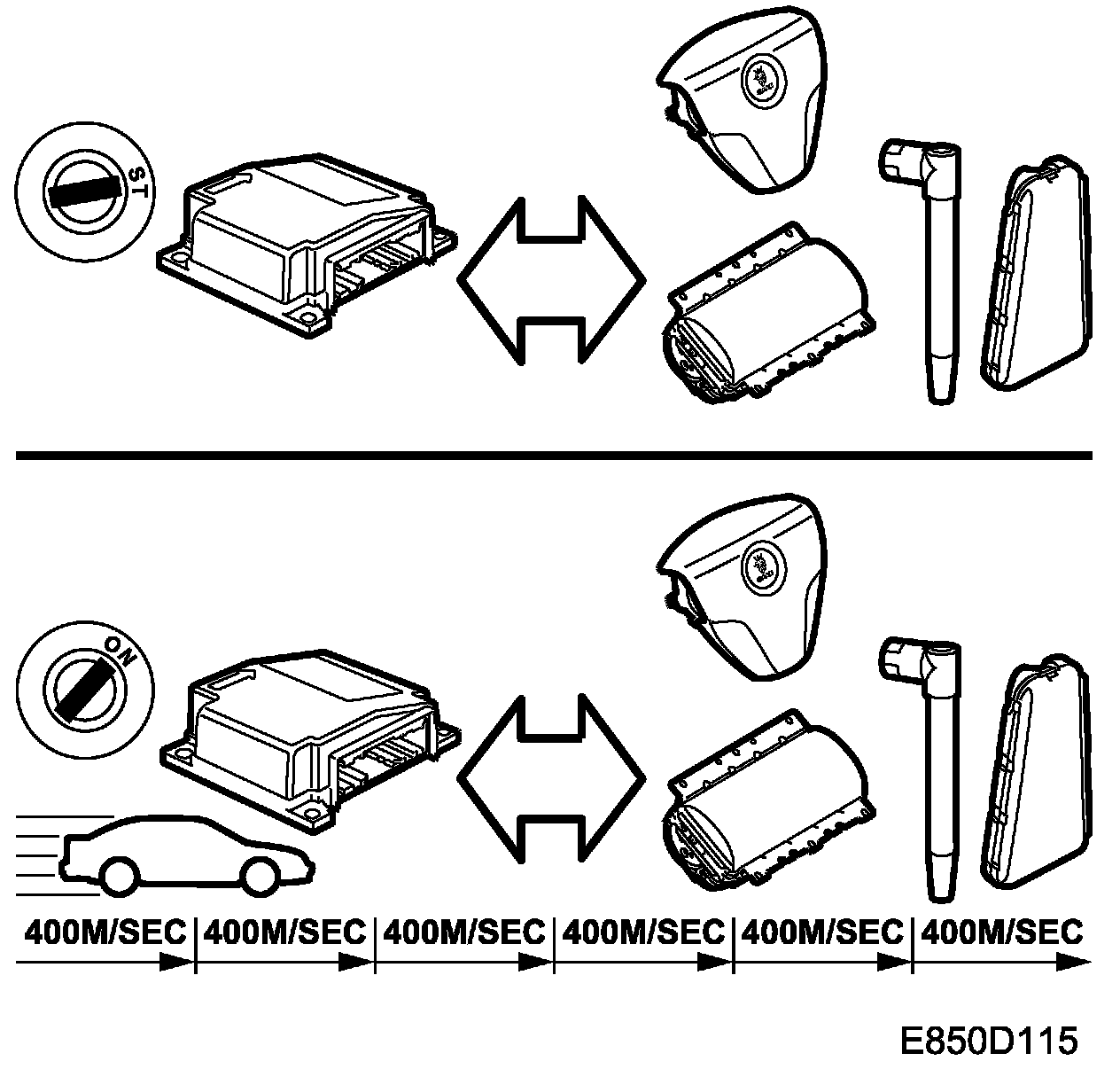 ST

ON

400M/SEC 400M/SEC 400M/SEC 400M/SEC 400M/SEC 400M/SEC

E850D115