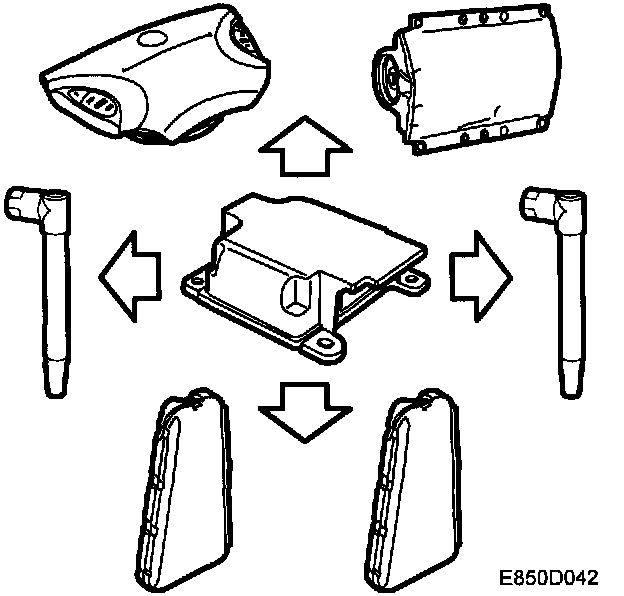 E850D042