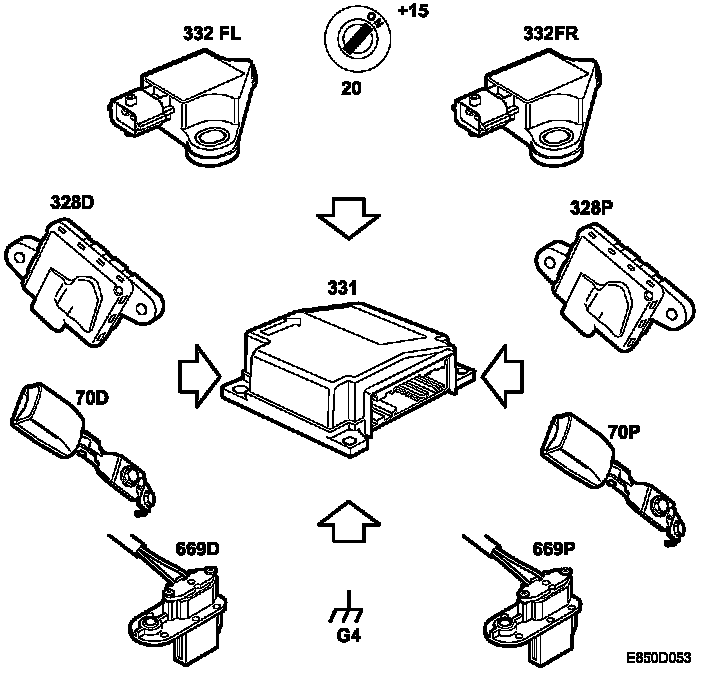 332 FL

ON

+15

20

332FR

328D

328P

331

70D

70P

669D

669P

G4

E850D053