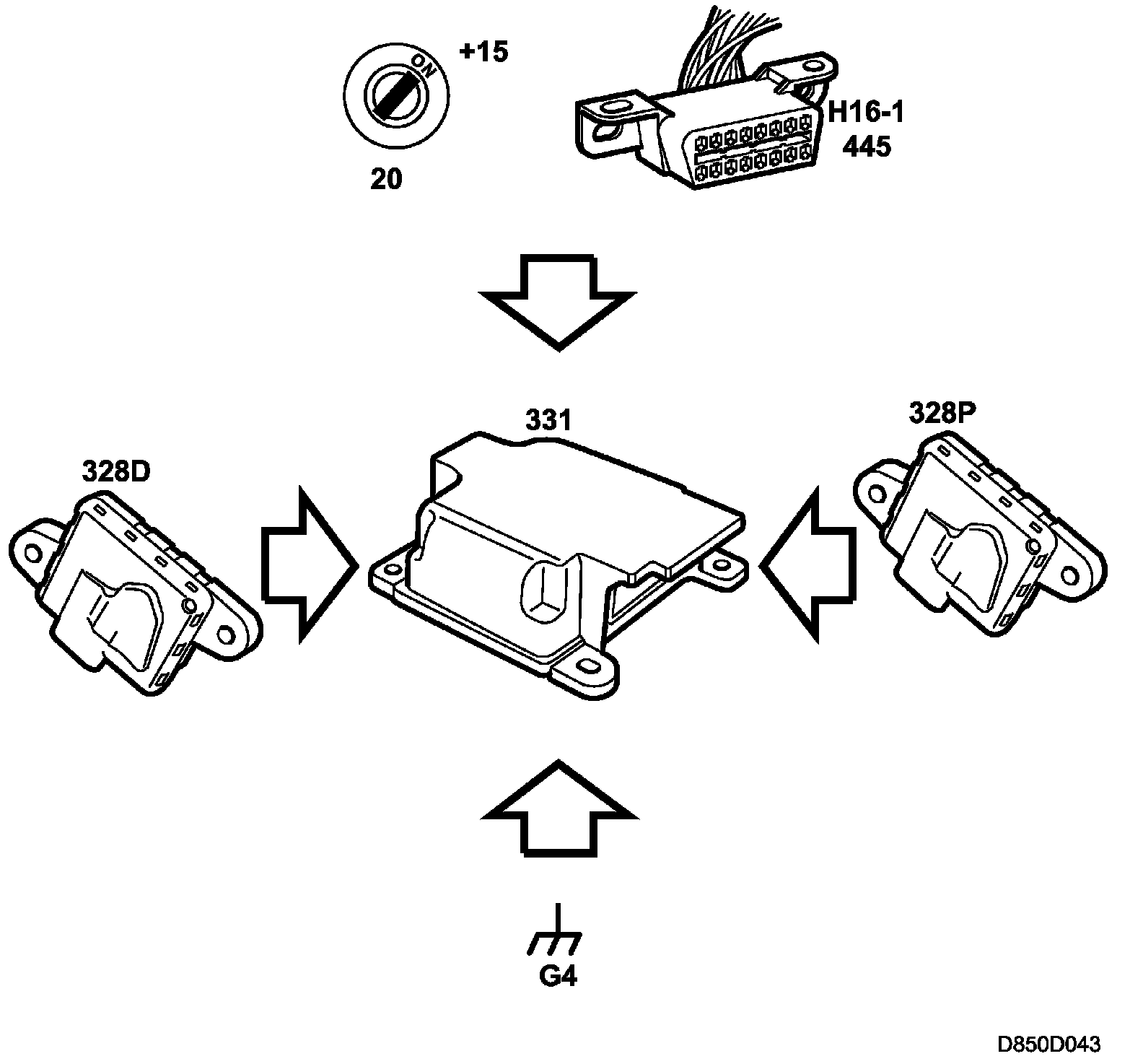 ON

+15

20

H16-1
445

331

328D

328P

G4

D850D043