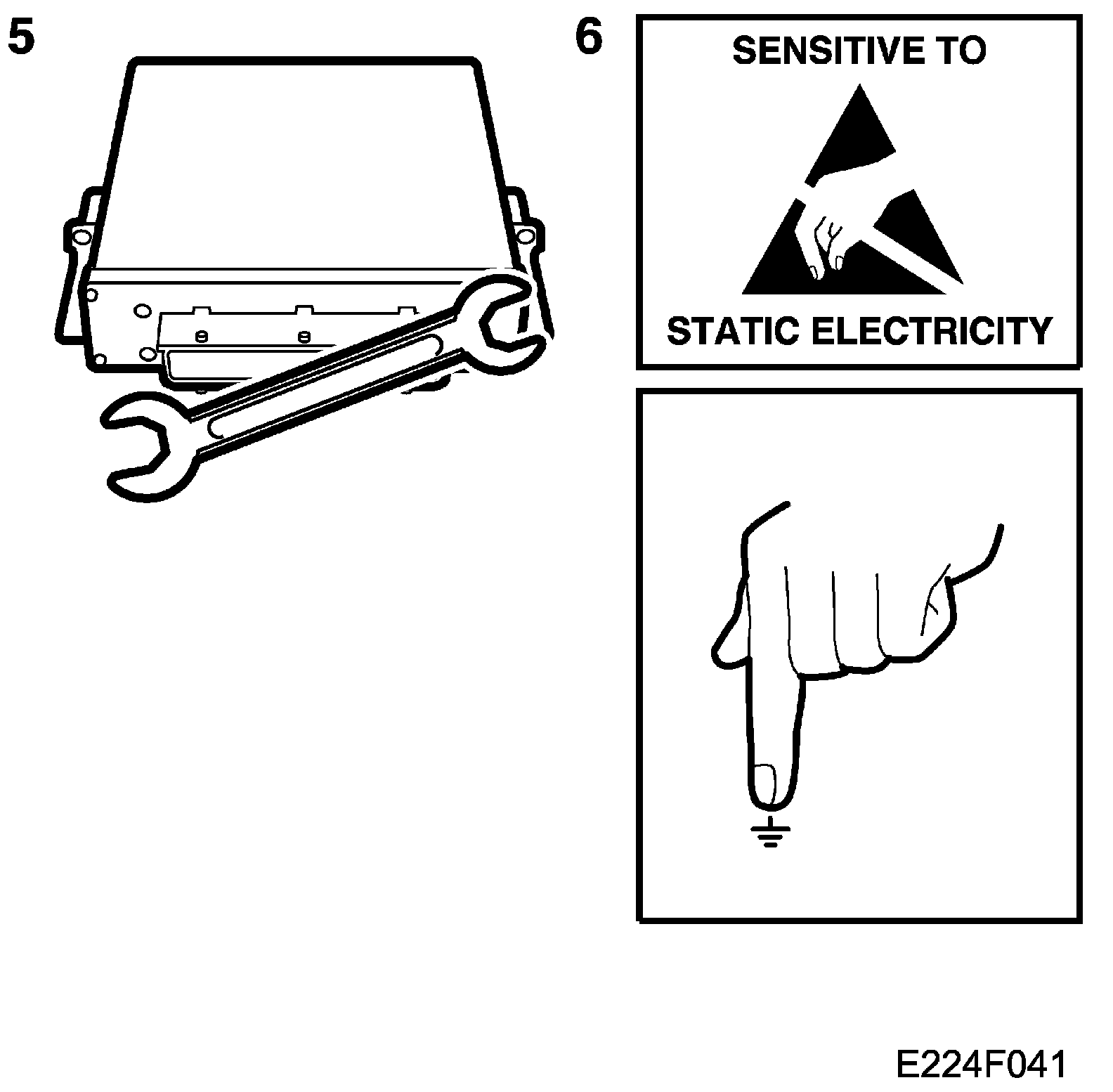 5

6

SENSITIVE TO

STATIC ELECTRICITY

E224F041