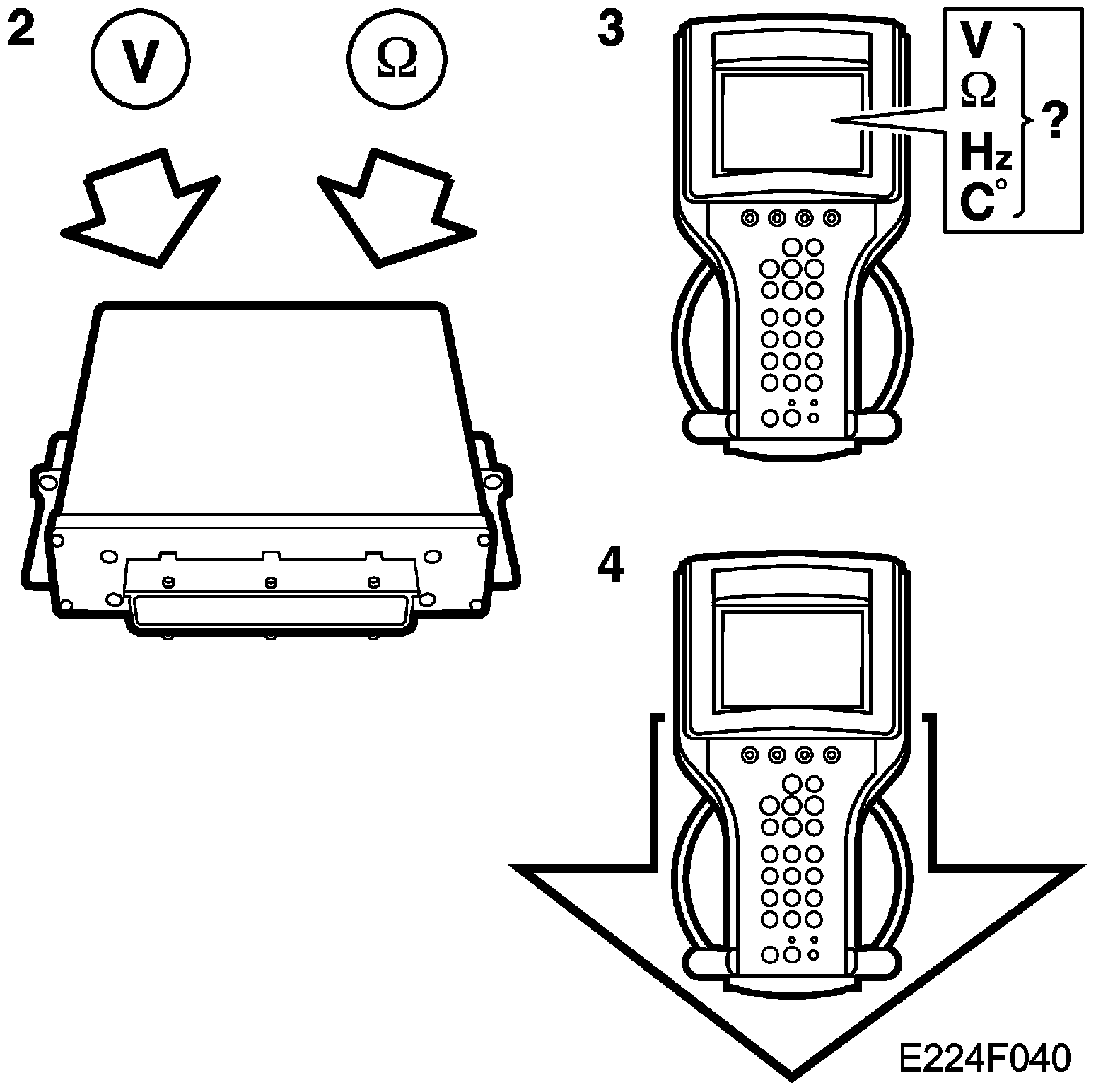 2

V

Ω

3

V
Ω
Hz
C°

?

4

E224F040