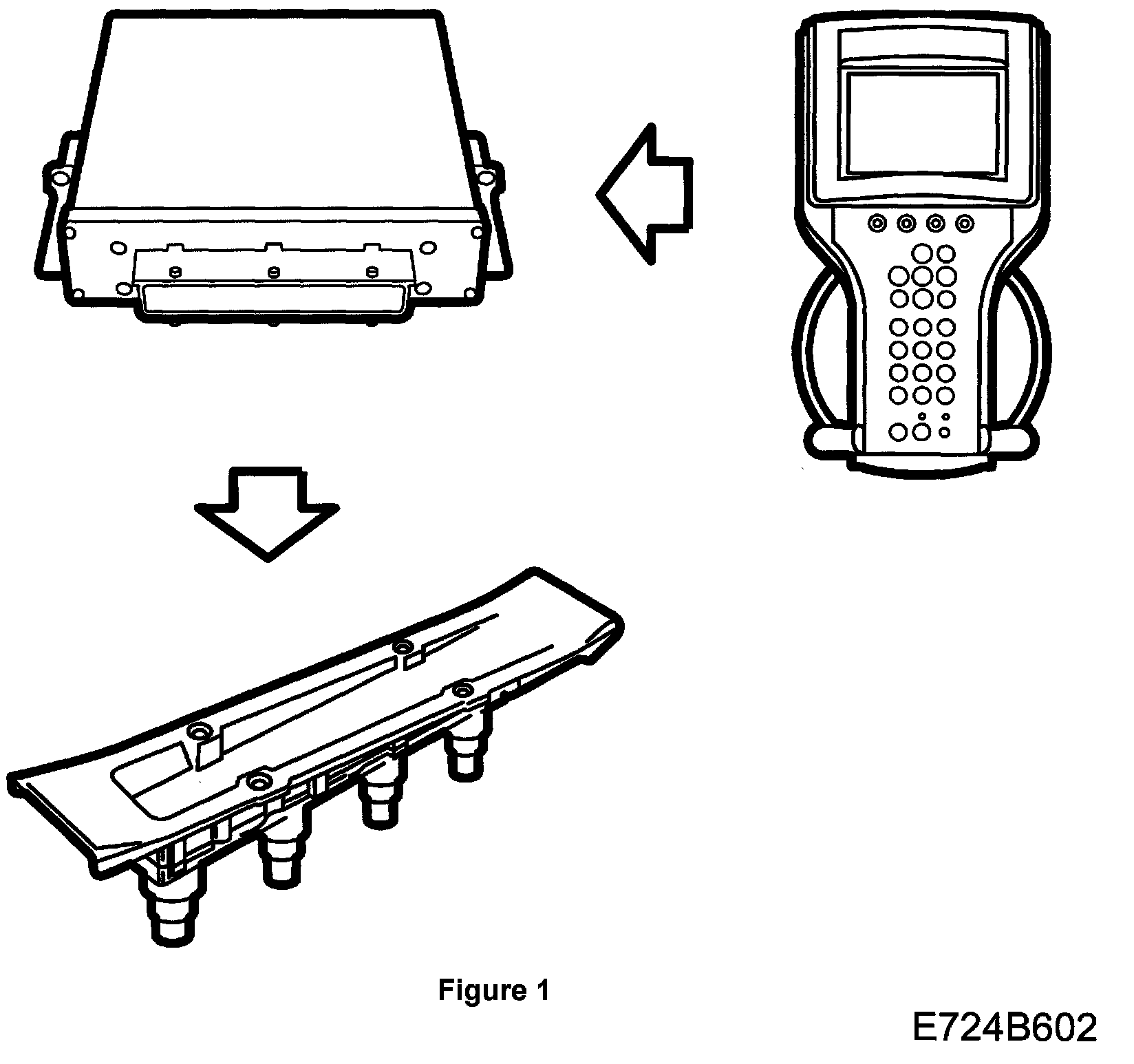 Figure 1

E724B602