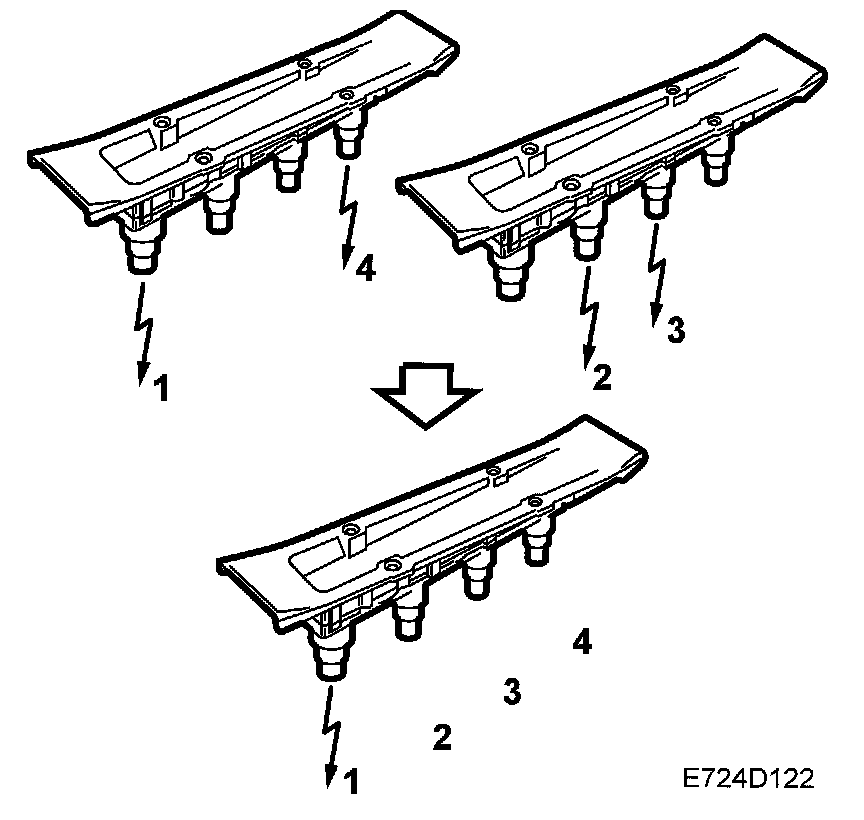 4
1
3
2
4
3
2
1
E724D122