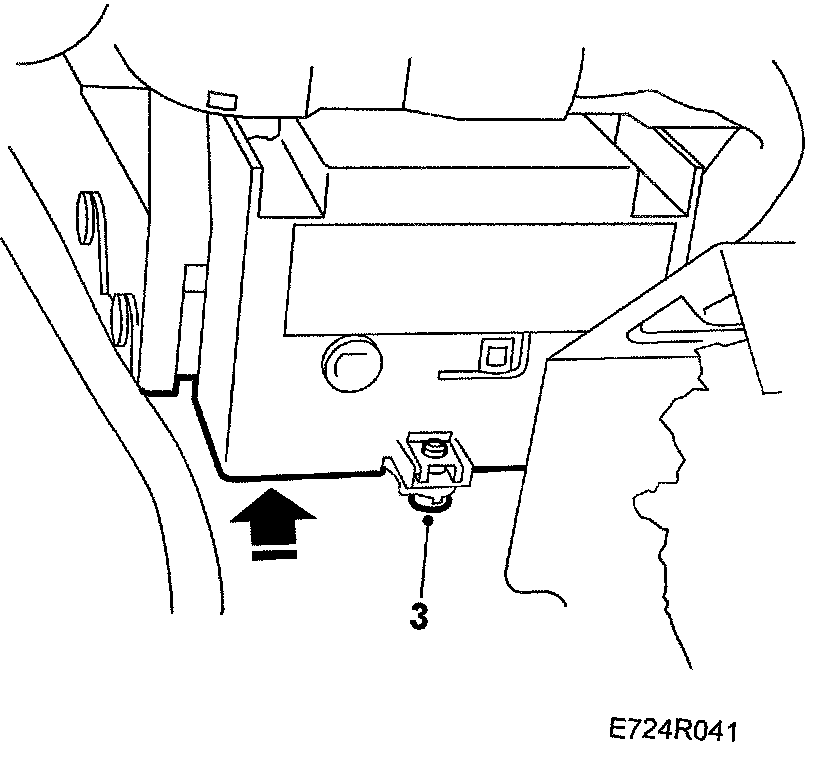 3

E724R041