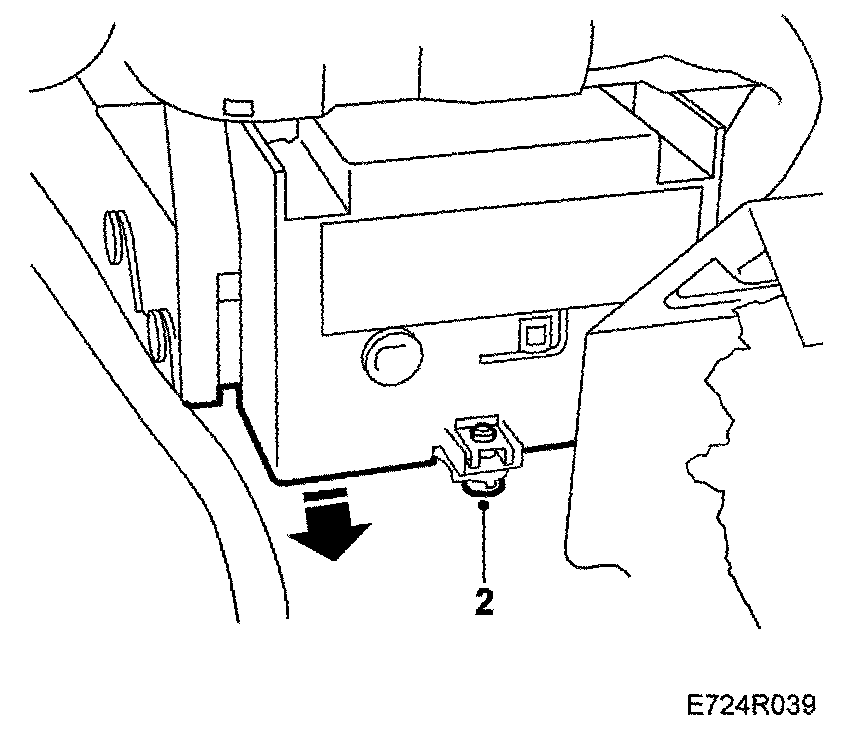 2

E724R039