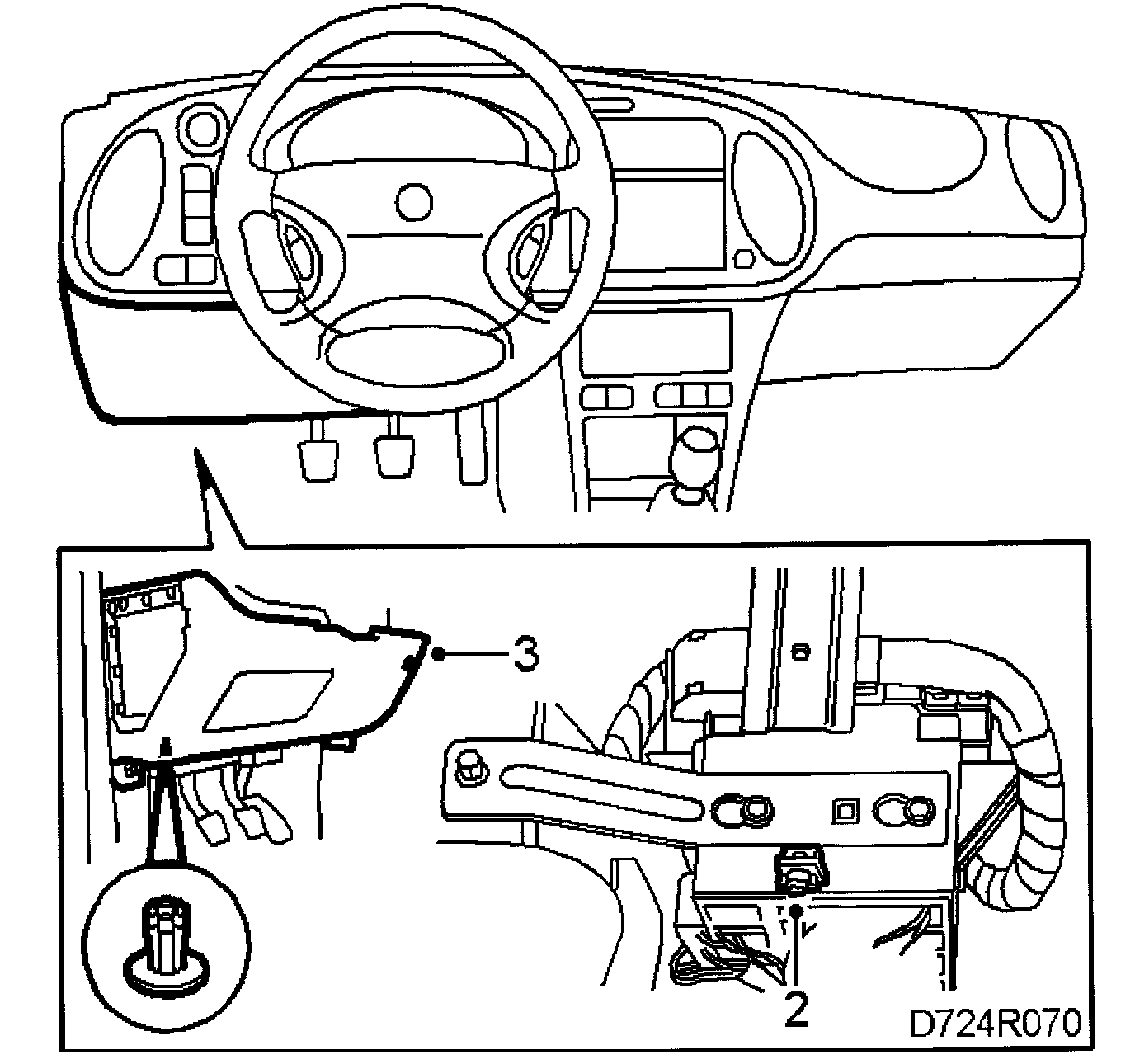 3

2

D724R070