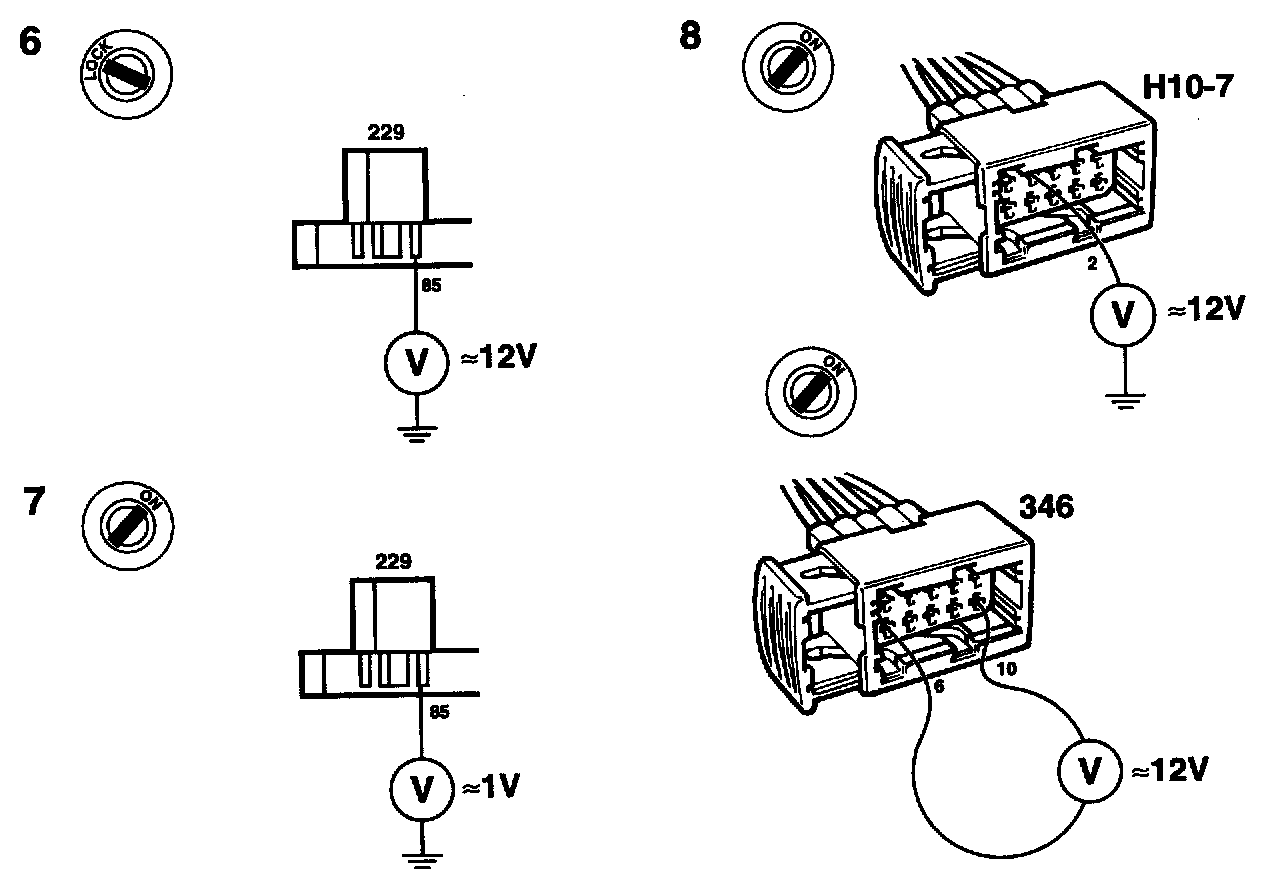 6

LOCK

229

85

V

$\approx$12V

7

ON

229

85

V

$\approx$1V

8

ON

H10-7

2

V

$\approx$12V

ON

346

6

10

V

$\approx$12V