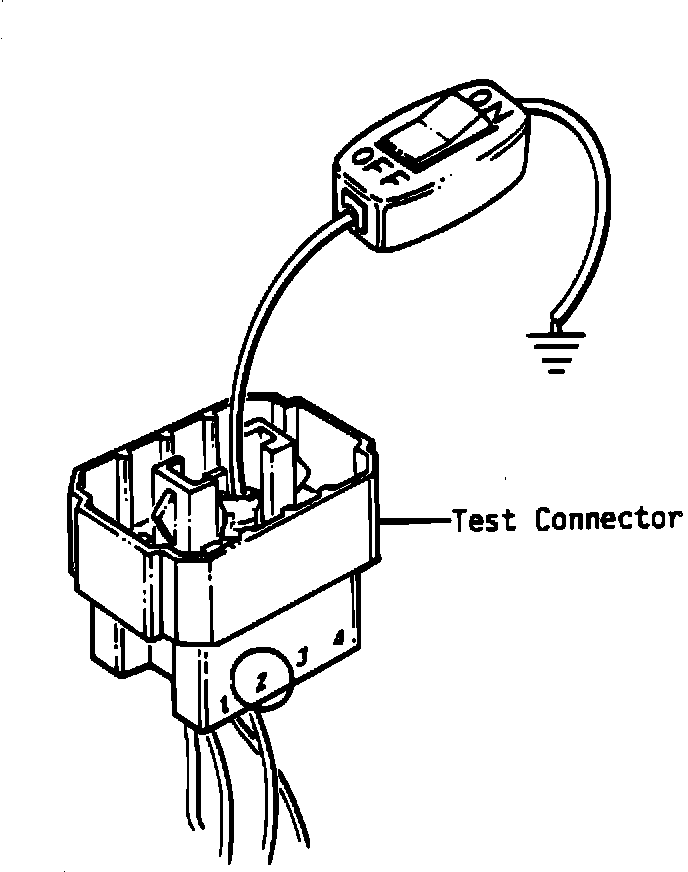 ON
OFF
Test Connector
1
2
3
4