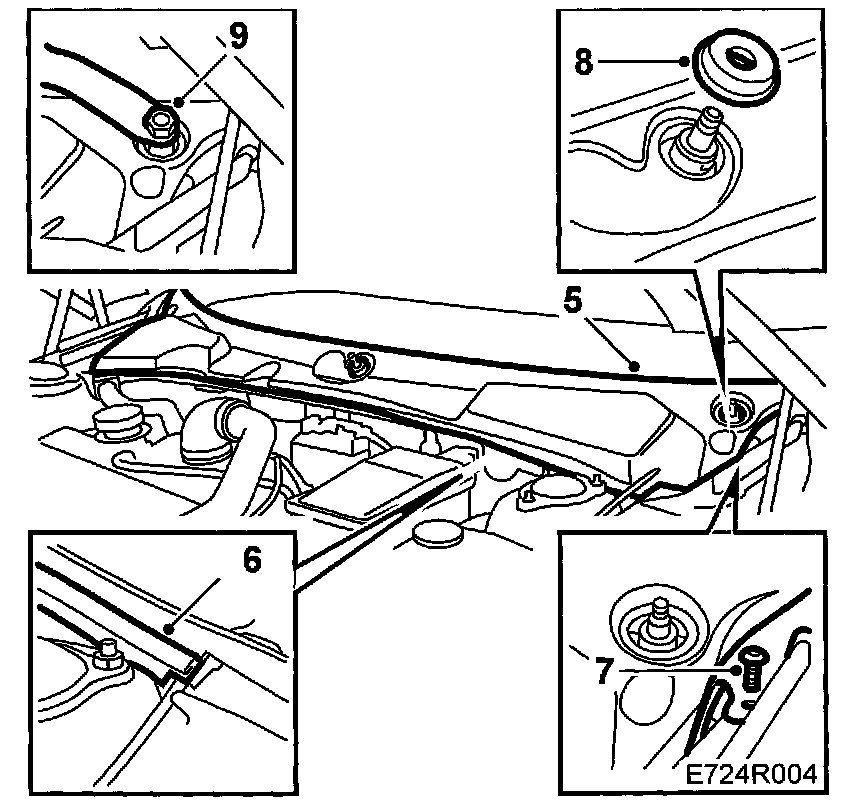 9
8
5
6
7
E724R004