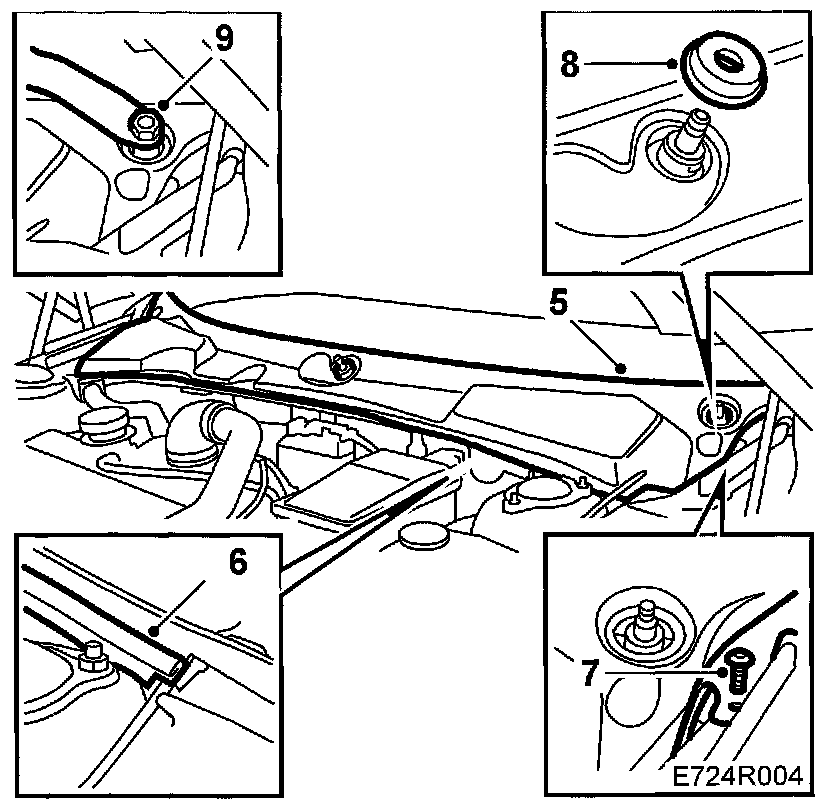 9
8
5
6
7
E724R004