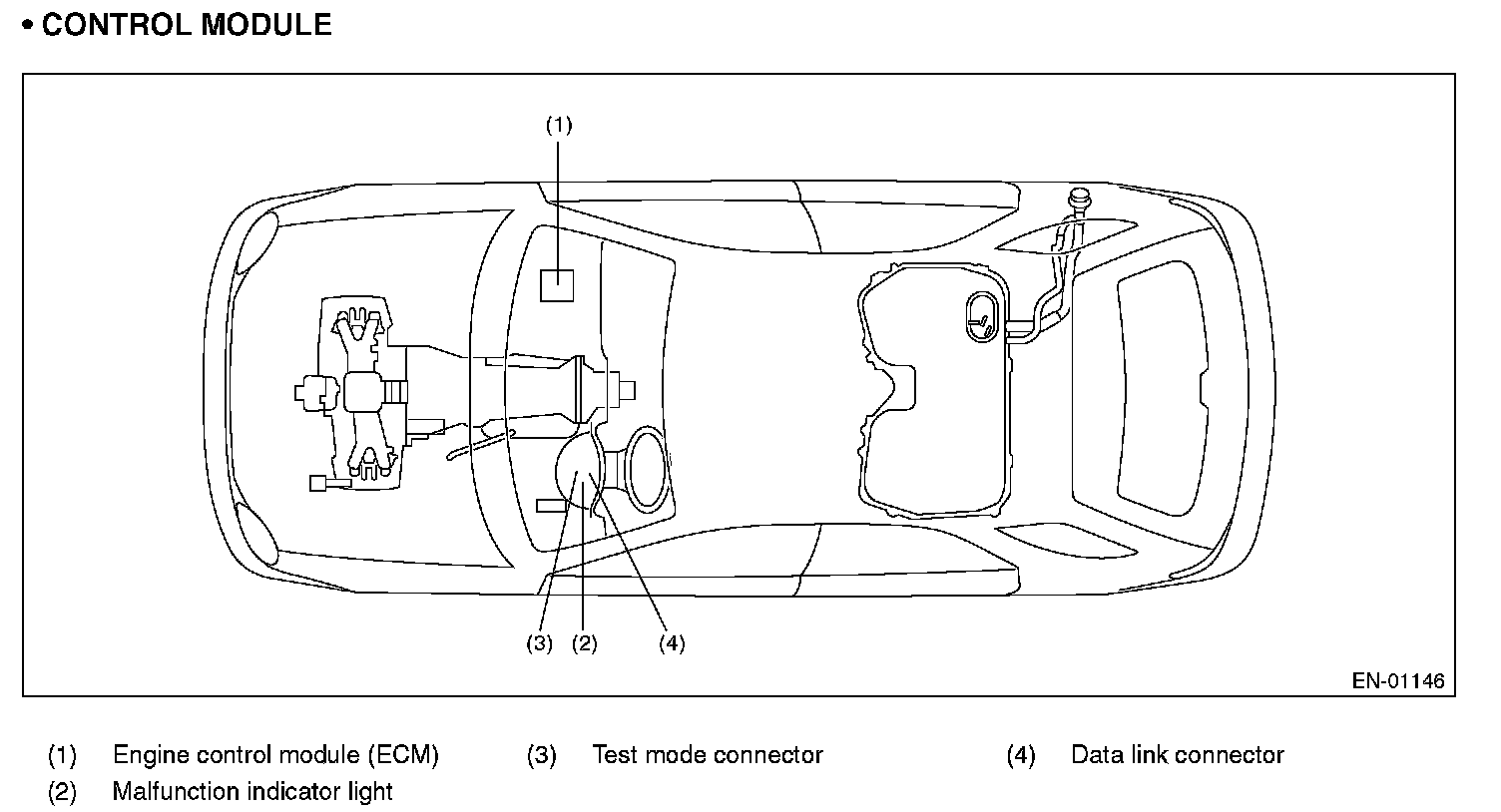 • CONTROL MODULE

(1)

(3) (2) (4)

EN-01146

(1) Engine control module (ECM)
(2) Malfunction indicator light
(3) Test mode connector
(4) Data link connector