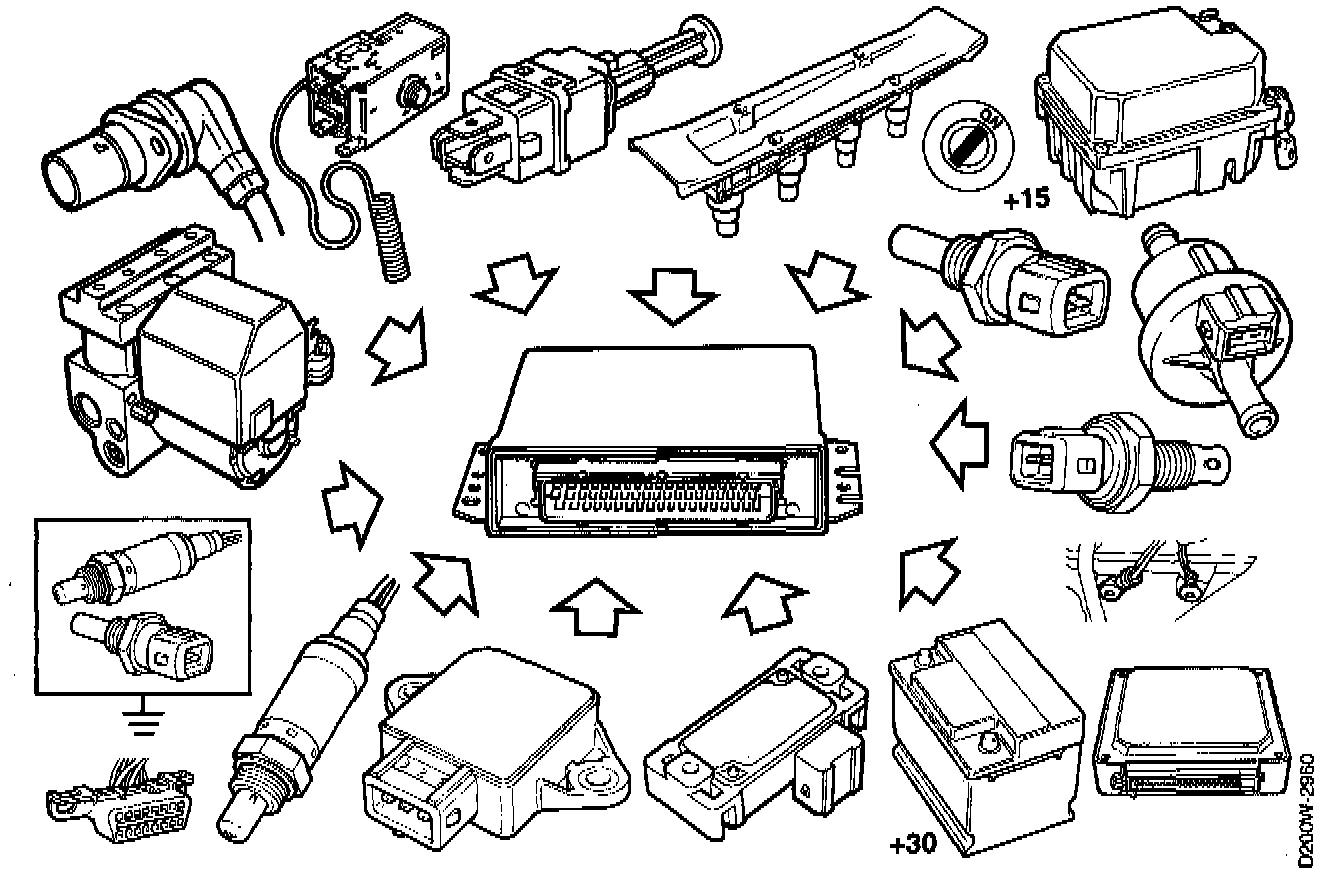 +15

+30

D200W-2960