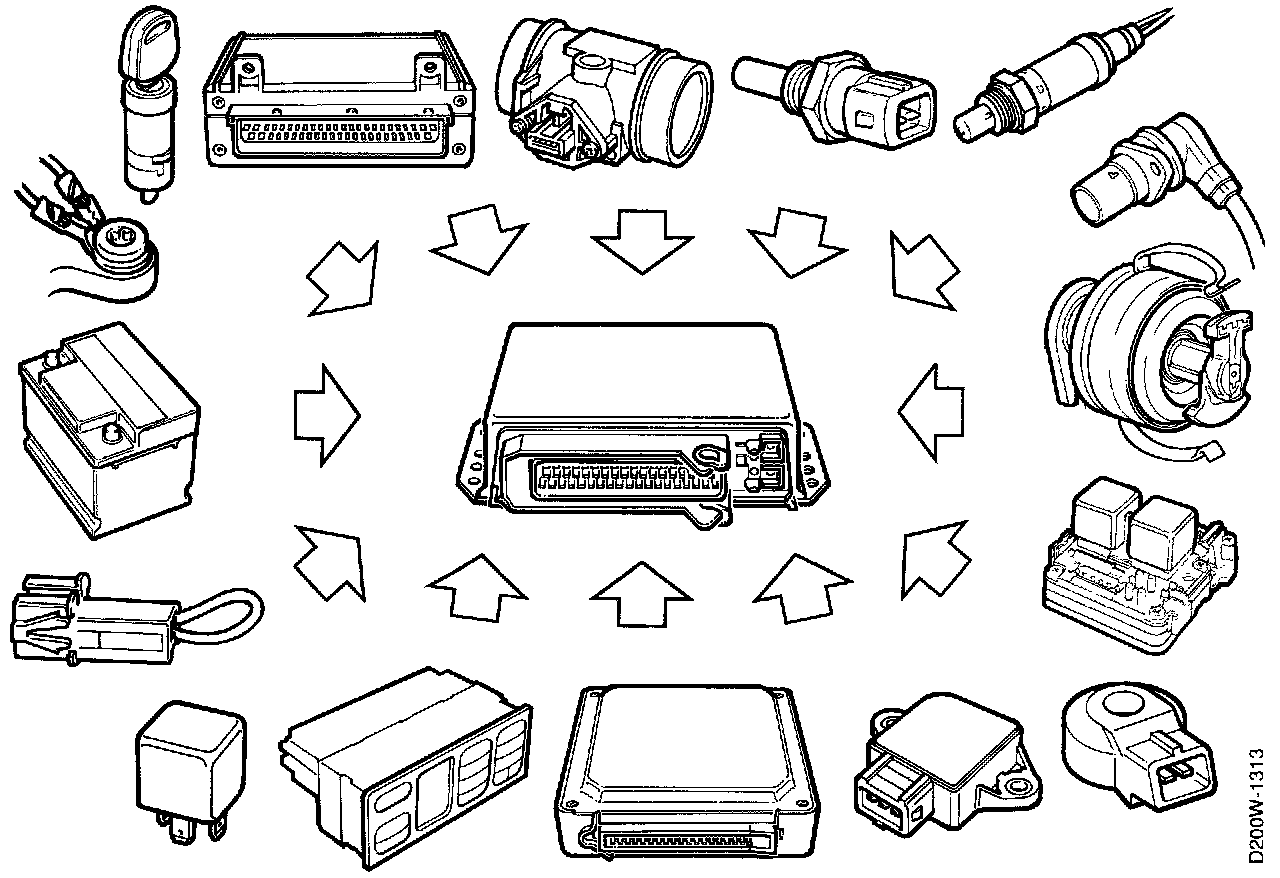 D200W-1313